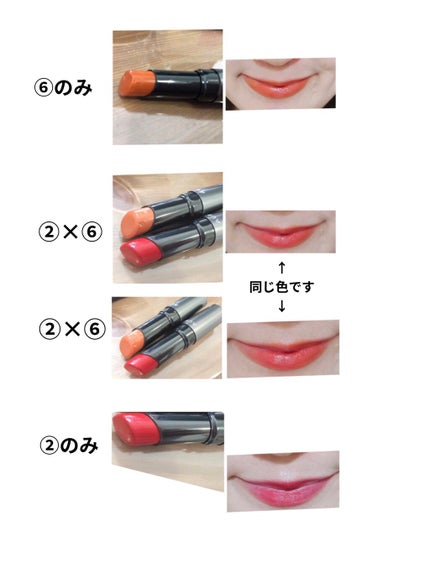 ⑥のみ

②×⑥

↑
同じ色です
↓

②×⑥

②のみ