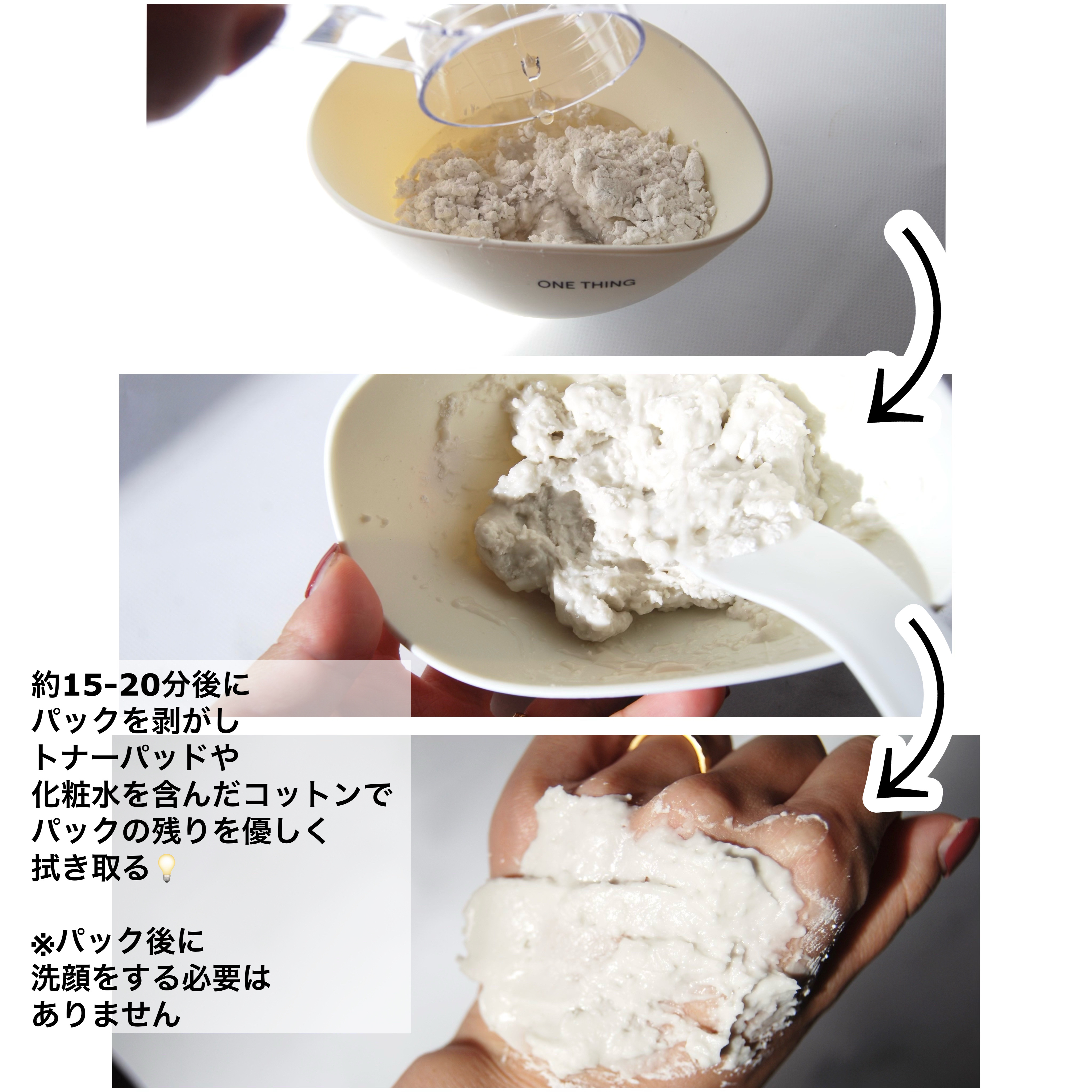 ONE THING

約15-20分後に
パックを剥がし
トナーパッドや
化粧水を含んだコットンで
パックの残りを優しく
拭き取る💡

※パック後に
洗顔をする必要は
ありません