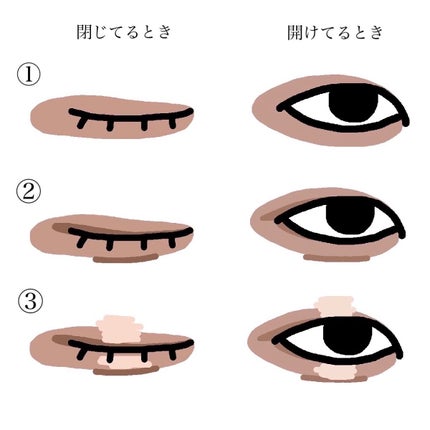 閉じてるとき

開けてるとき

①

②

③