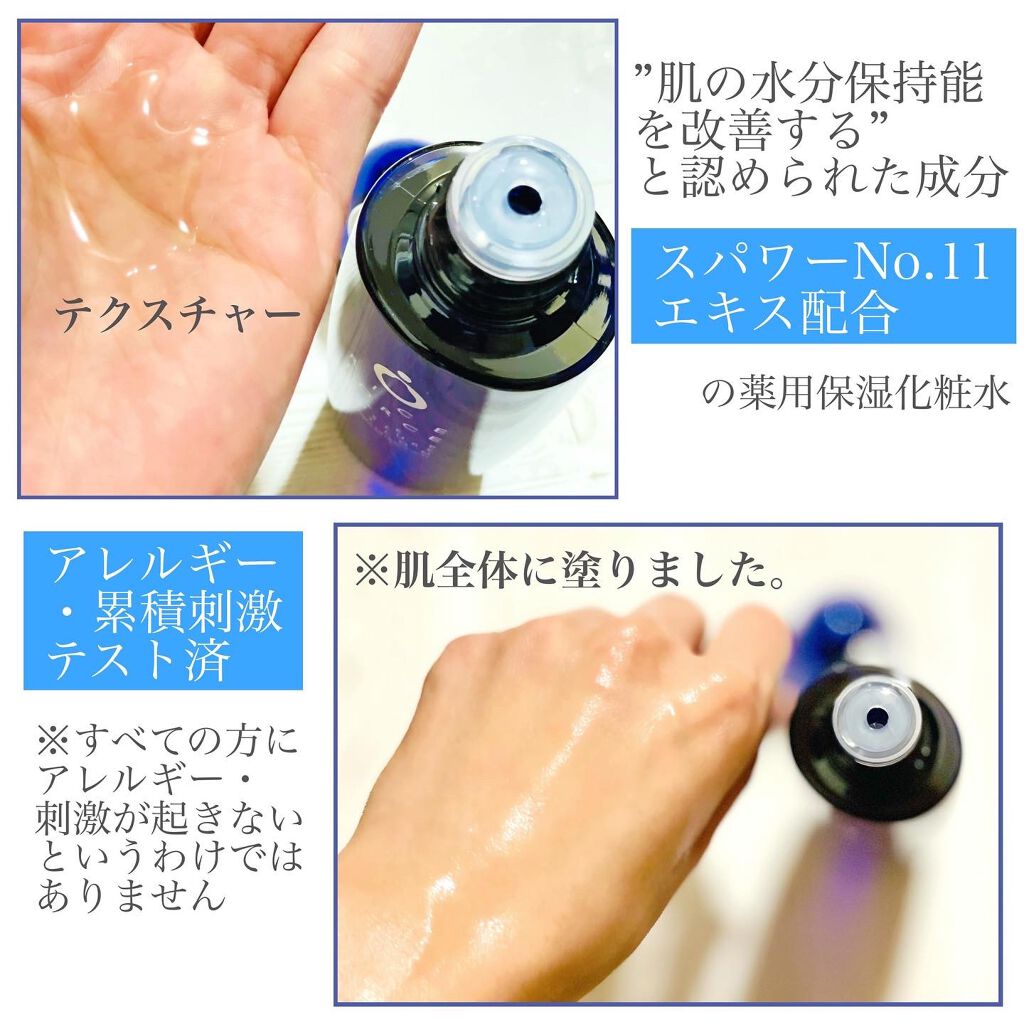 テクスチャー

”肌の水分保持能を改善する”と認められた成分

スパワーNo.11エキス配合

の薬用保湿化粧水

アレルギー・累積刺激テスト済

※すべての方にアレルギー・刺激が起きないというわけではありません

※肌全体に塗りました。