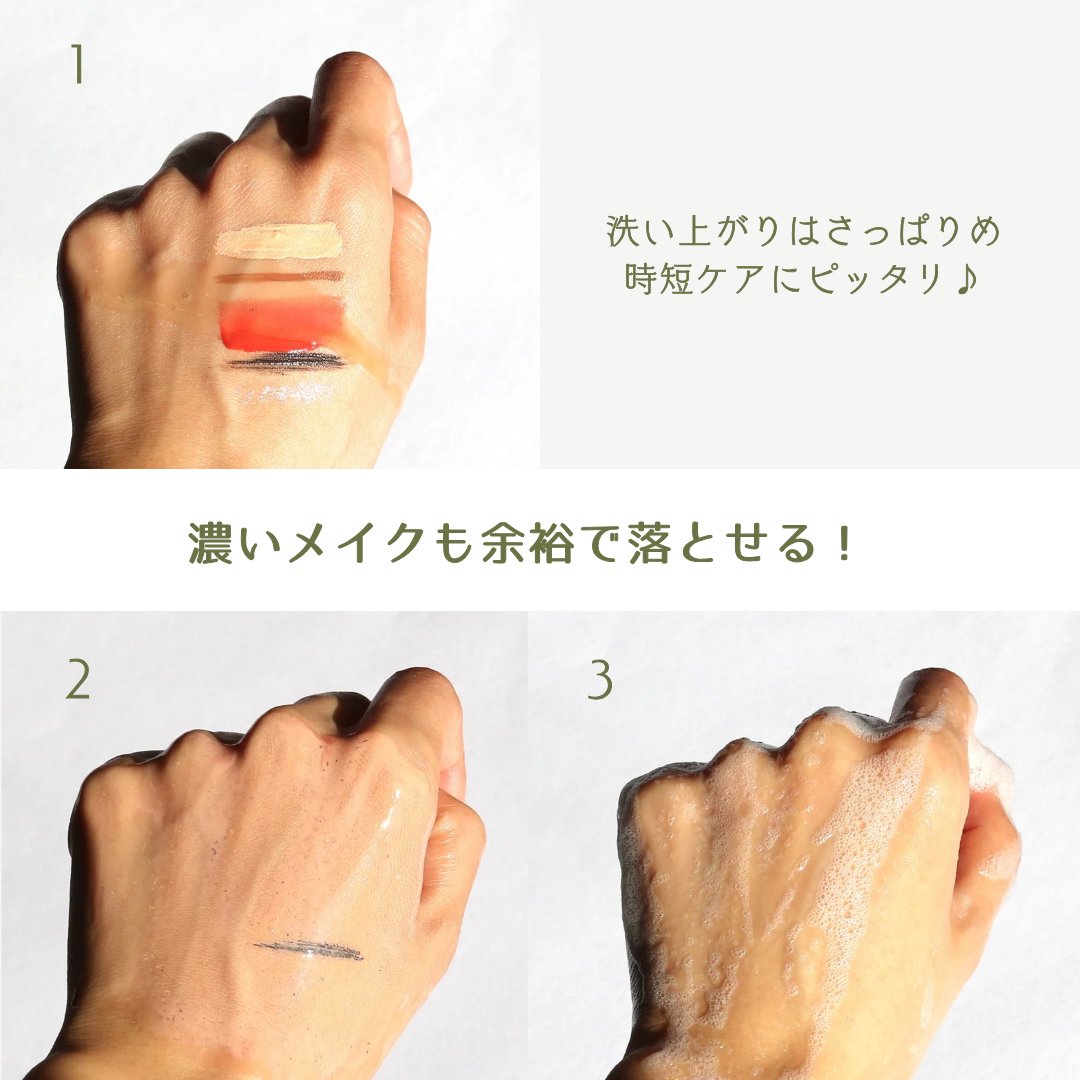 1

洗い上がりはさっぱりめ
時短ケアにピッタリ♪

濃いメイクも余裕で落とせる！

2

3