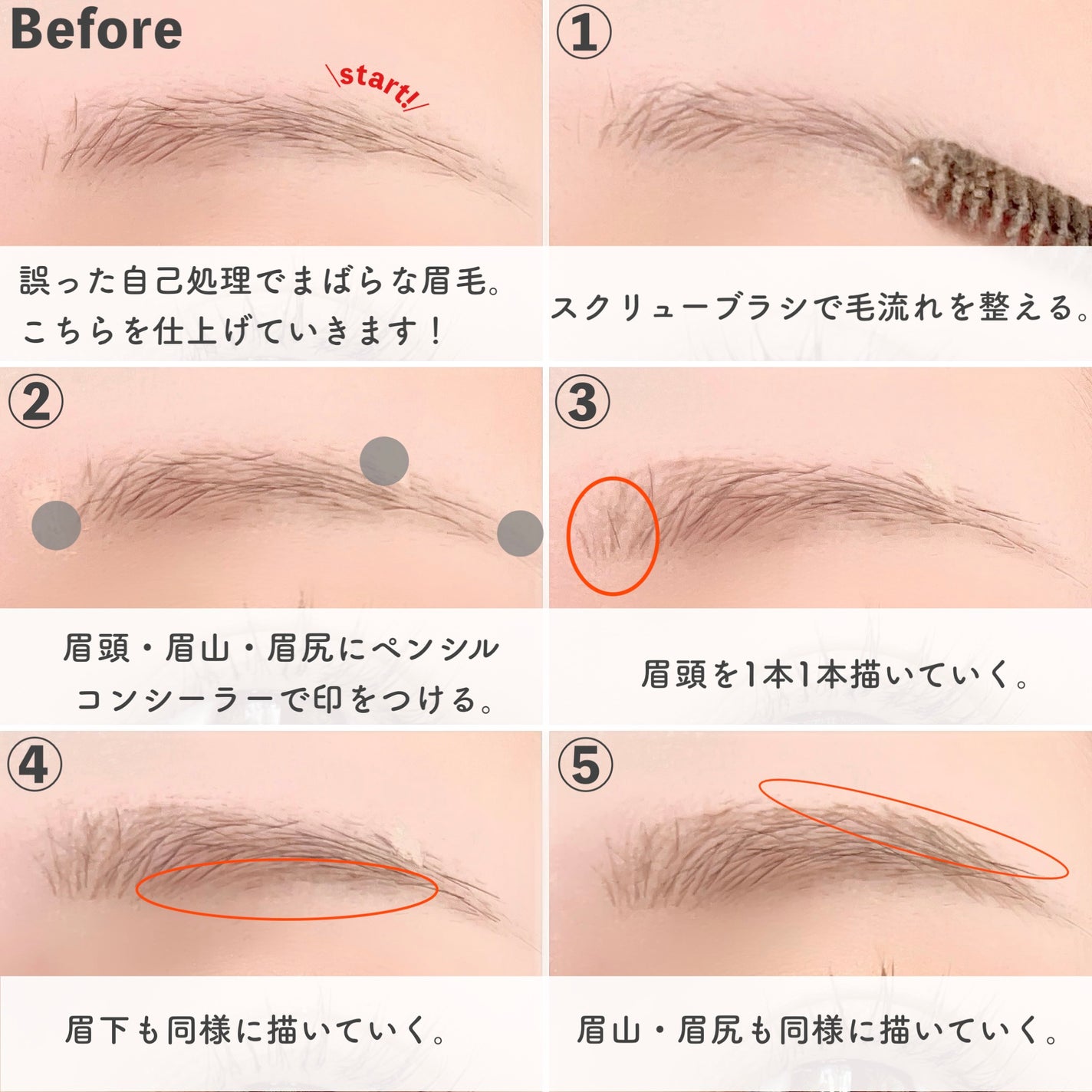 Before

\start!/

誤った自己処理でまばらな眉毛。
こちらを仕上げていきます！

①

スクリューブラシで毛流れを整える。

②

眉頭・眉山・眉尻にペンシルコンシーラーで印をつける。

③

眉頭を1本1本描いていく。

④

眉下も同様に描いていく。

⑤

眉山・眉尻も同様に描いていく。