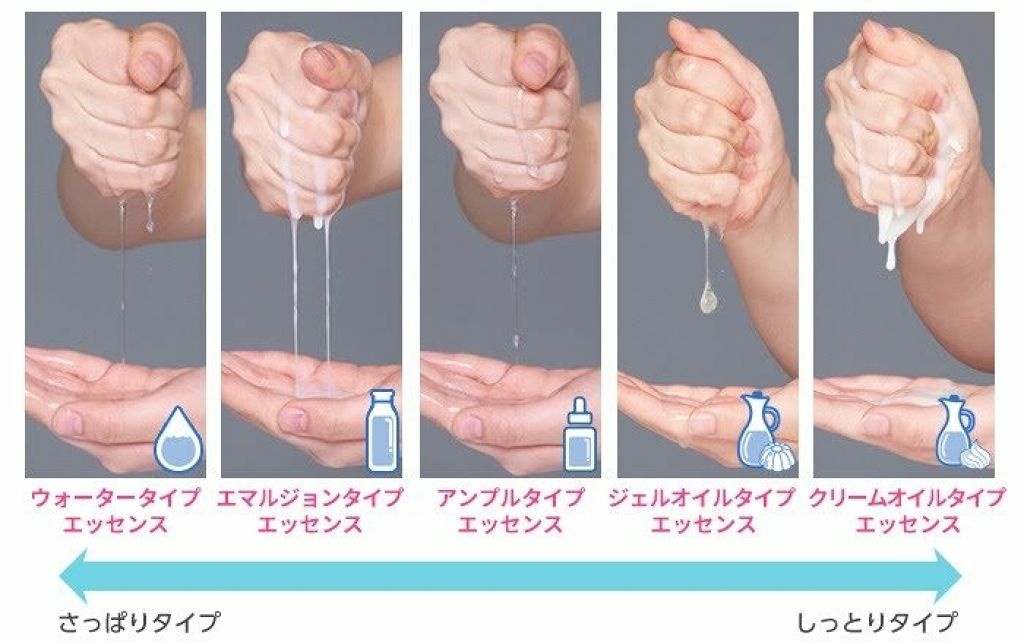 ウォータータイプ
エッセンス

エマルジョンタイプ
エッセンス

アンプルタイプ
エッセンス

ジェルオイルタイプ
エッセンス

クリームオイルタイプ
エッセンス

さっぱりタイプ

しっとりタイプ