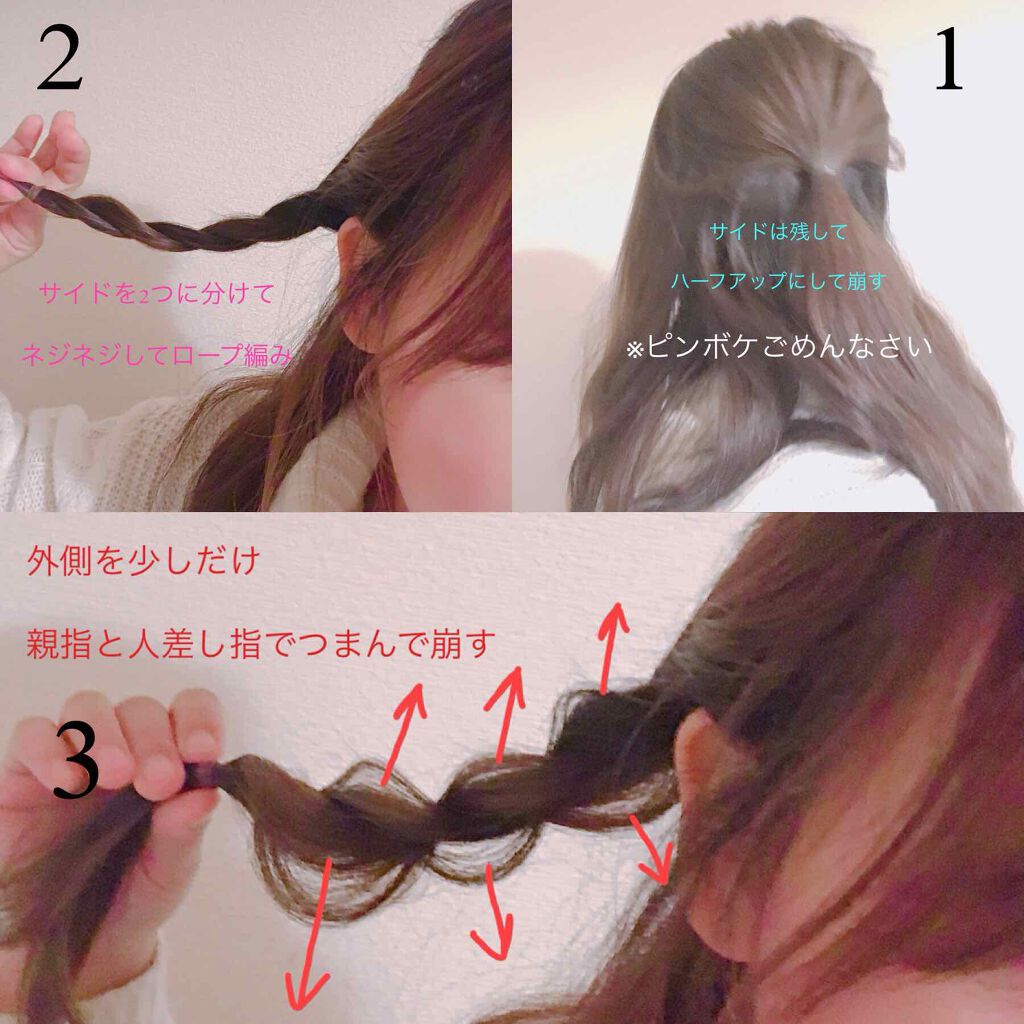 2

サイドを2つに分けて

ネジネジしてロープ編み

1

サイドは残して

ハーフアップにして崩す

※ピンボケごめんなさい

外側を少しだけ

親指と人差し指でつまんで崩す

3