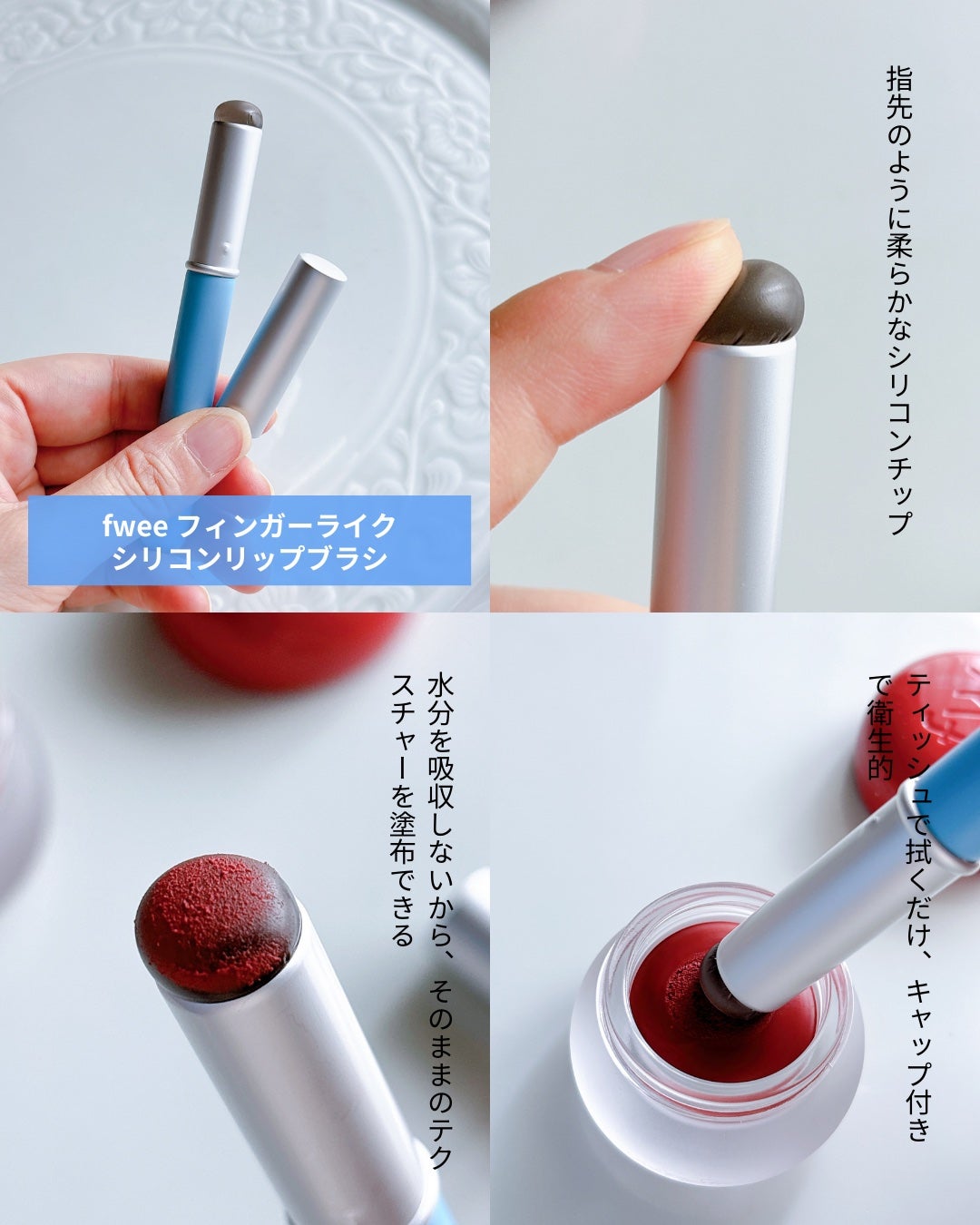 fwee フィンガーライク
シリコンリップブラシ

指先のように柔らかなシリコンチップ

水分を吸収しないから、そのままのテクスチャーを塗布できる

ティッシュで拭くだけ、キャップ付きで衛生的