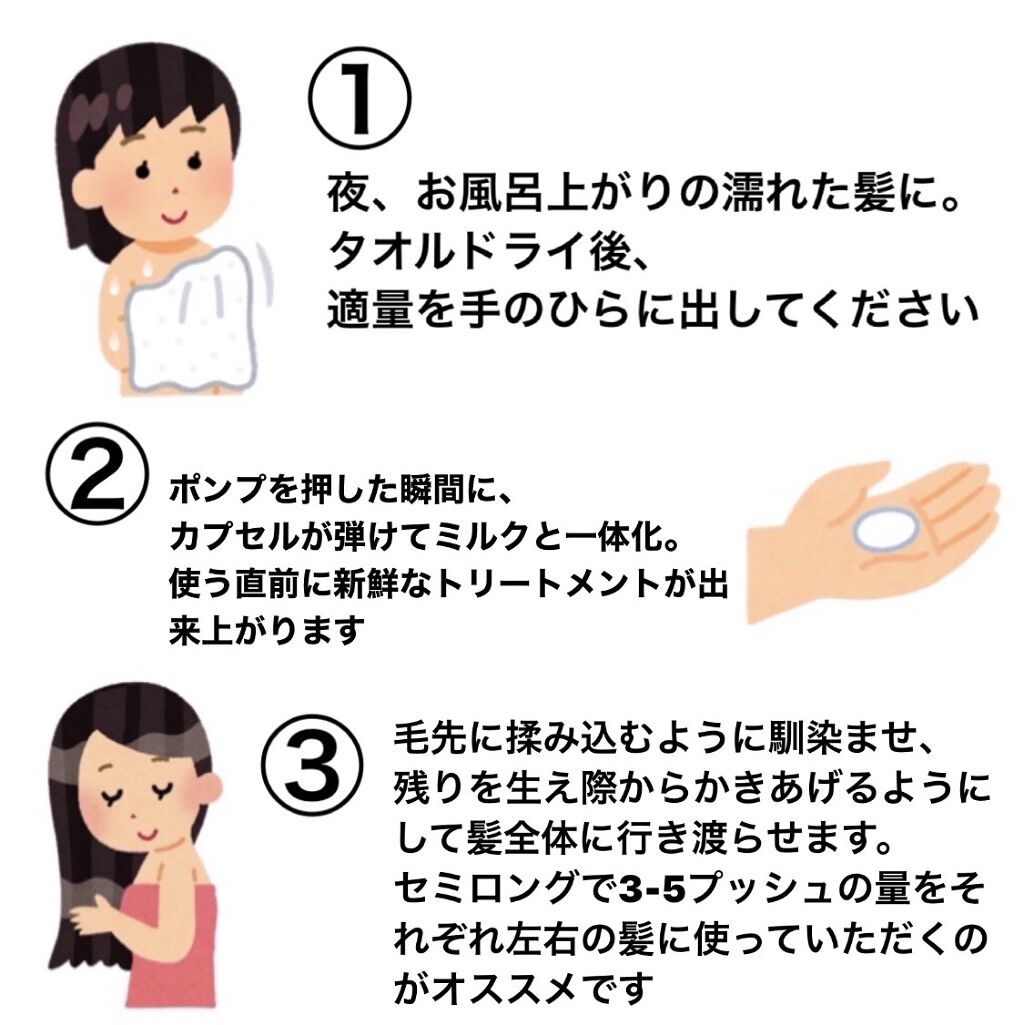 ①

夜、お風呂上がりの濡れた髪に。
タオルドライ後、
適量を手のひらに出してください

②

ポンプを押した瞬間に、
カプセルが弾けてミルクと一体化。
使う直前に新鮮なトリートメントが出来上がります

③

毛先に揉み込むように馴染ませ、
残りを生え際からかきあげるようにして髪全体に行き渡らせます。
セミロングで3-5プッシュの量をそれぞれ左右の髪に使っていただくのがオススメです