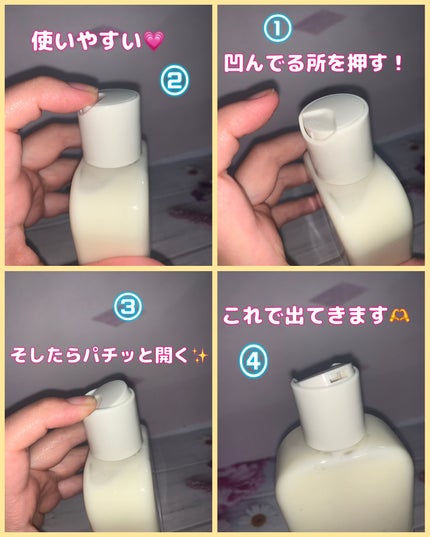 使いやすい💗

②

①

凹んでる所を押す！

③

そしたらパチッと開く✨

これで出てきます🫶

④