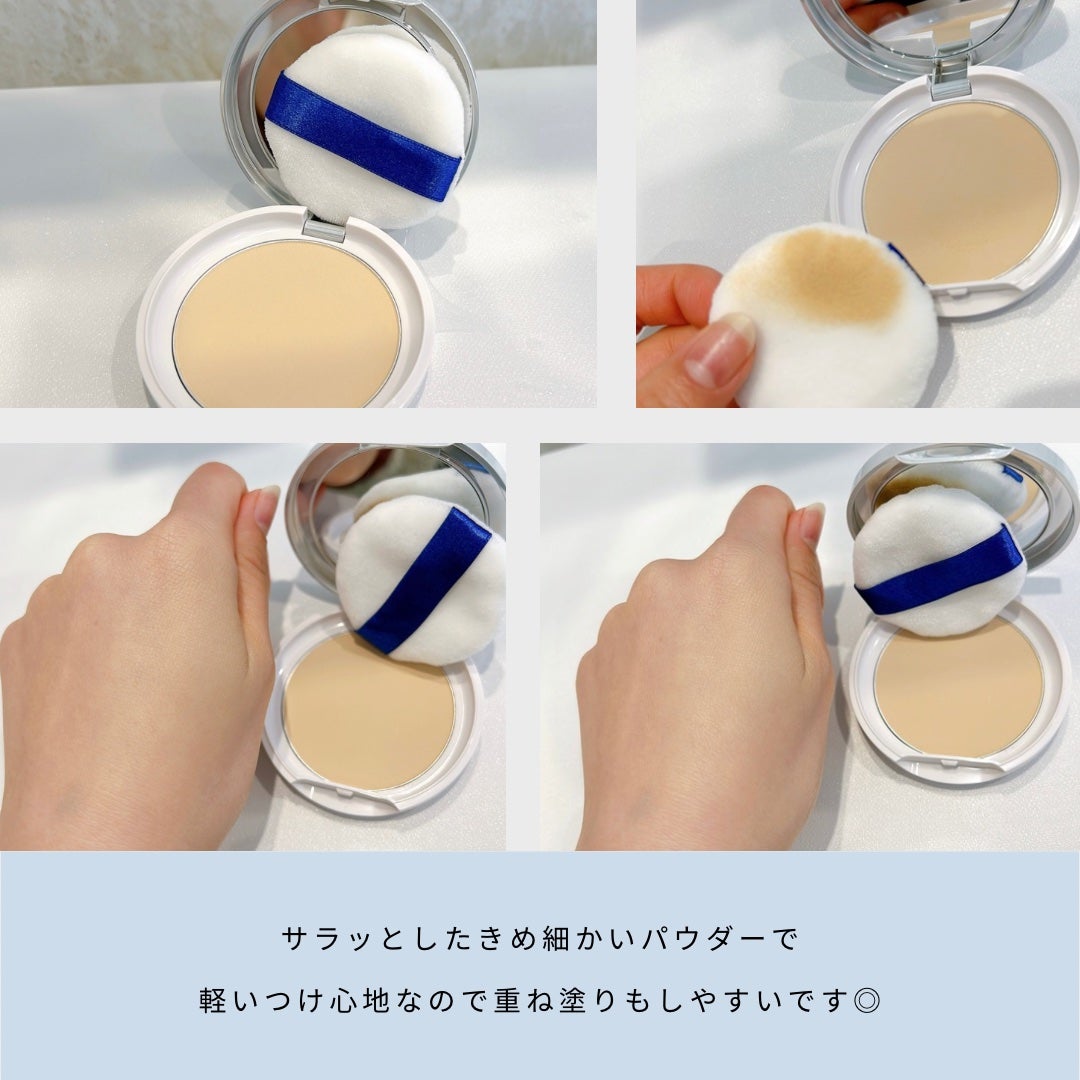 サラッとしたきめ細かいパウダーで
軽いつけ心地なので重ね塗りもしやすいです◎