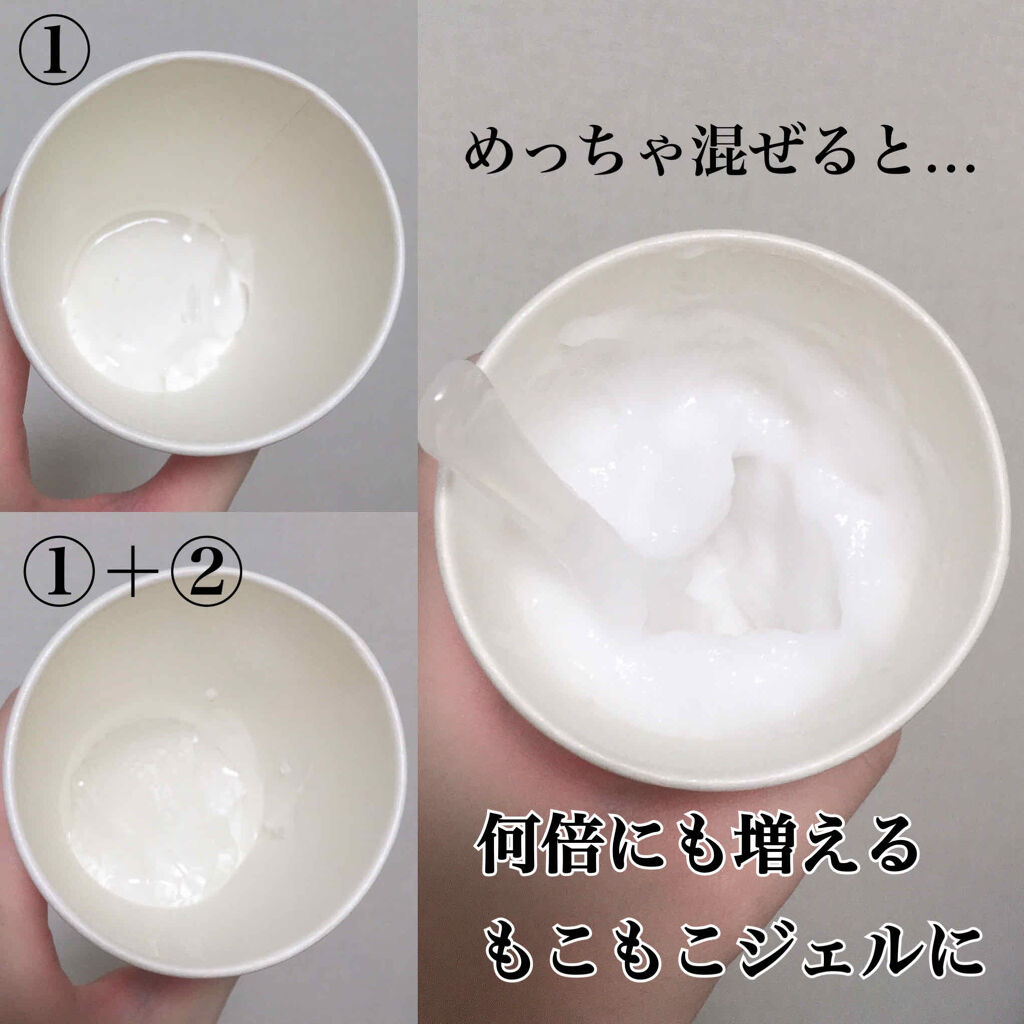 ①

①＋②

めっちゃ混ぜると…

何倍にも増える
もこもこジェルに