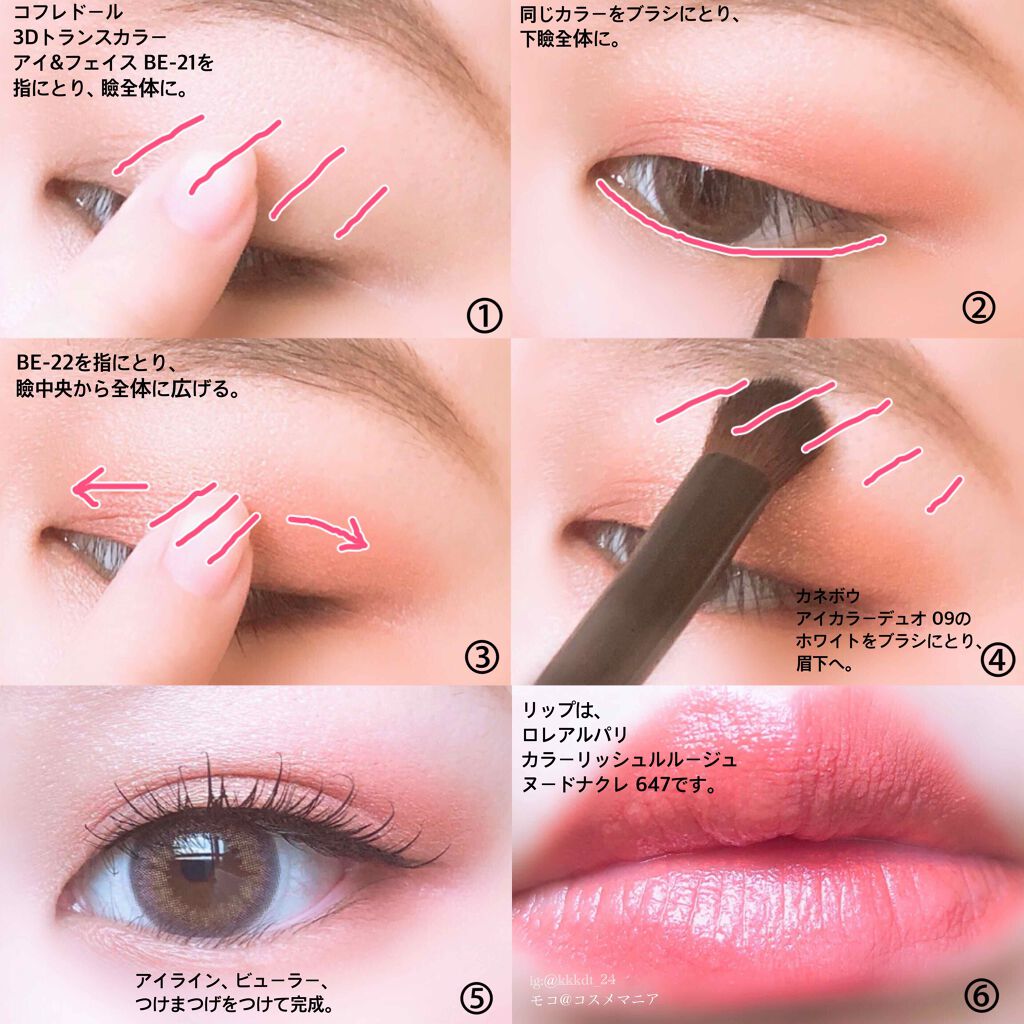 コフレドール
3Dトランスカラー
アイ&フェイス BE-21を
指にとり、瞼全体に。

①

同じカラーをブラシにとり、
下瞼全体に。

②

BE-22を指にとり、
瞼中央から全体に広げる。

③

カネボウ
アイカラーデュオ 09の
ホワイトをブラシにとり、
眉下へ。

④

アイライン、ビューラー、
つけまつげをつけて完成。

⑤

リップは、
ロレアルパリ
カラーリッシュルルージュ
ヌードナクレ 647です。

ig:@kkkdt_24
モコ@コスメマニア

⑥