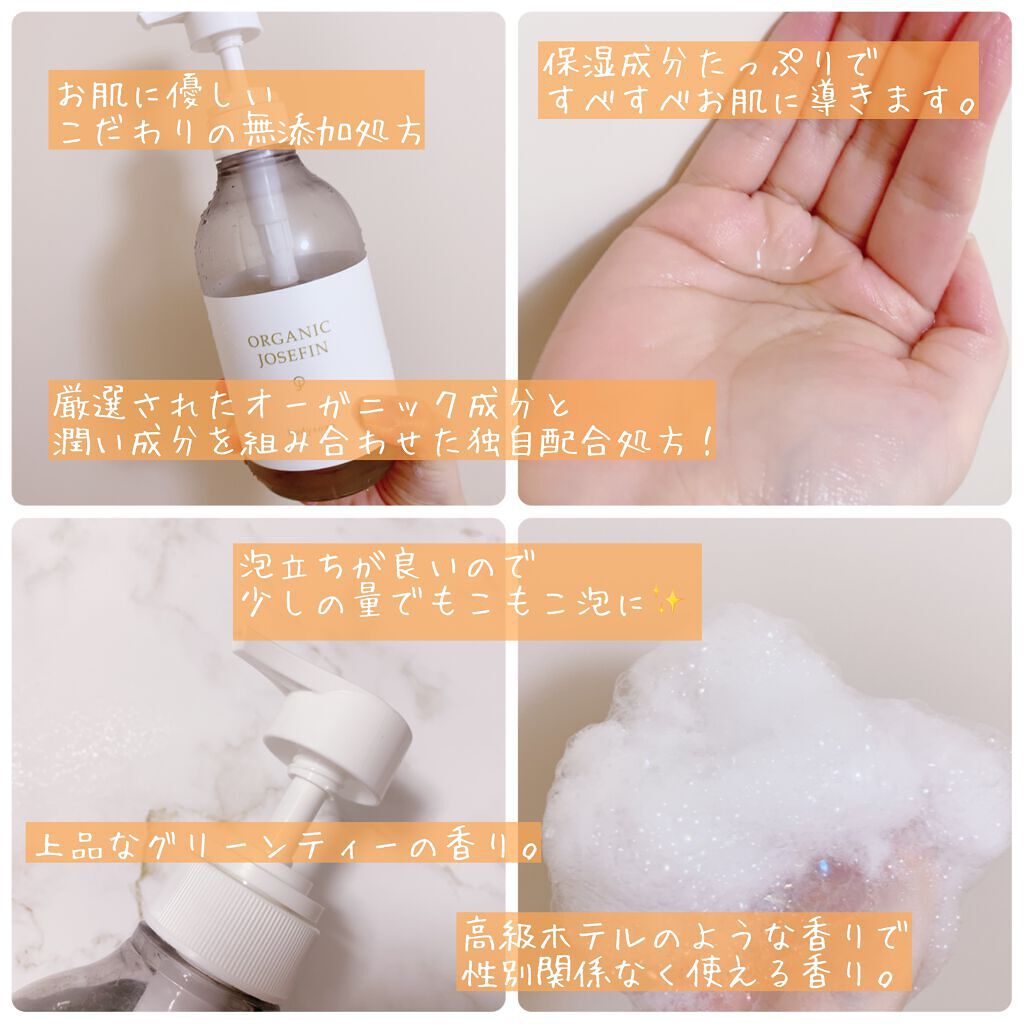 お肌に優しい
こだわりの無添加処方

保湿成分たっぷりで
すべすべお肌に導きます。

ORGANIC
JOSEFIN

厳選されたオーガニック成分と
潤い成分を組み合わせた独自配合処方！

泡立ちが良いので
少しの量でもこもこ泡に✨

上品なグリーンティーの香り。

高級ホテルのような香りで
性別関係なく使える香り。