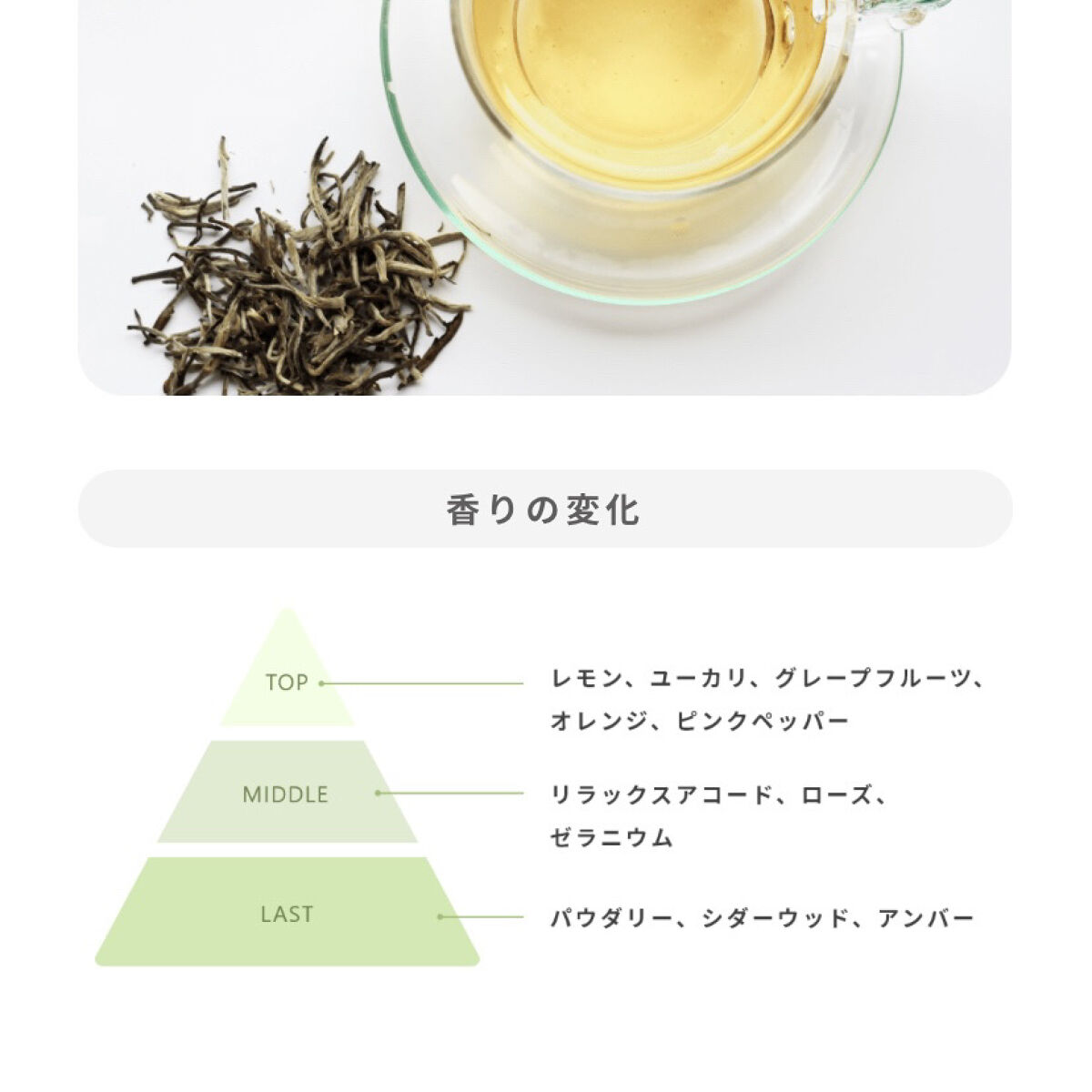 香りの変化

TOP

レモン、ユーカリ、グレープフルーツ、オレンジ、ピンクペッパー

MIDDLE

リラックスアコード、ローズ、ゼラニウム

LAST

パウダリー、シダーウッド、アンバー