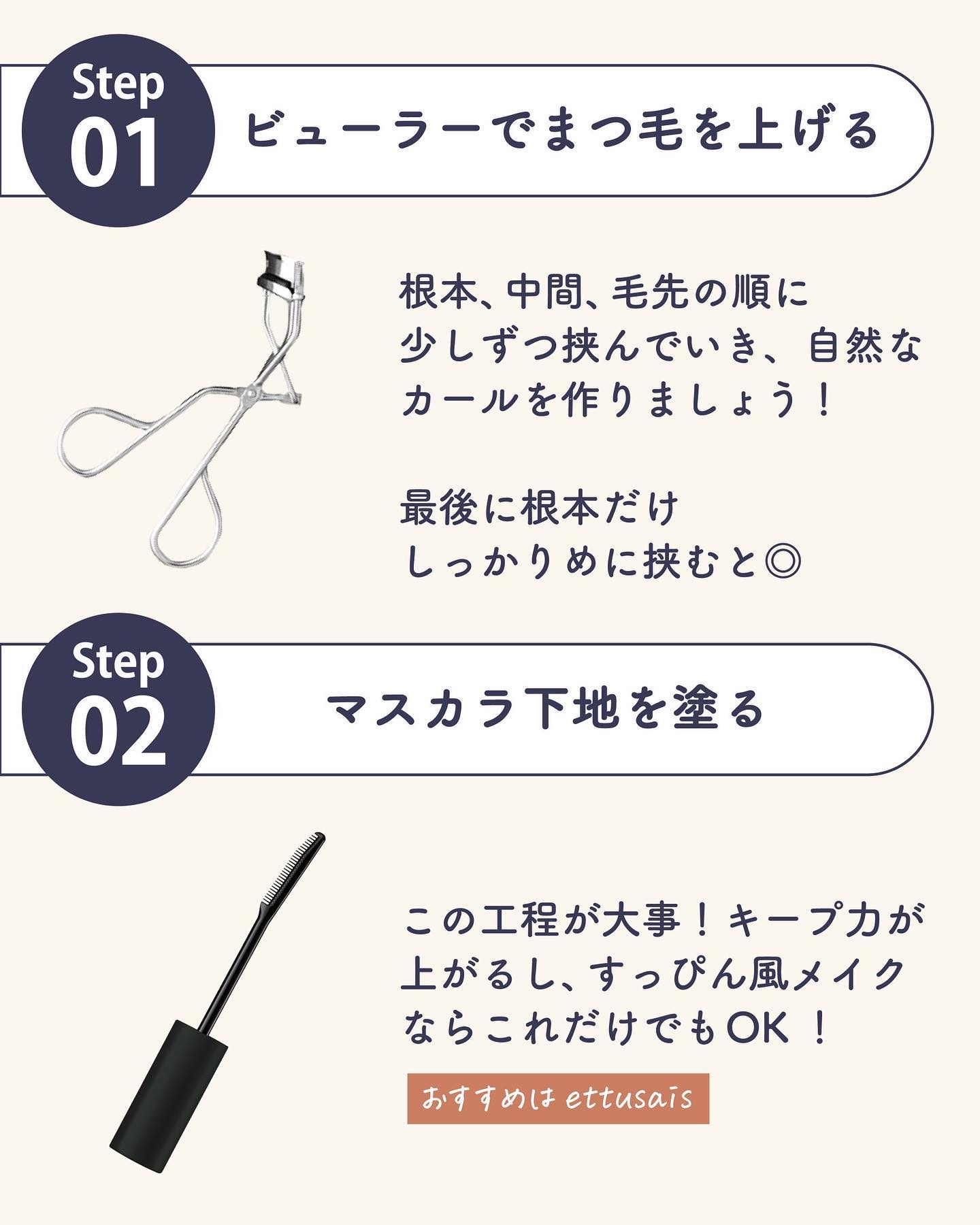 Step 01
ビューラーでまつ毛を上げる

根本、中間、毛先の順に少しずつ挟んでいき、自然なカールを作りましょう！

最後に根本だけしっかりめに挟むと◎

Step 02
マスカラ下地を塗る

この工程が大事！キープ力が上がるし、すっぴん風メイクならこれだけでもOK！

おすすめは ettusais