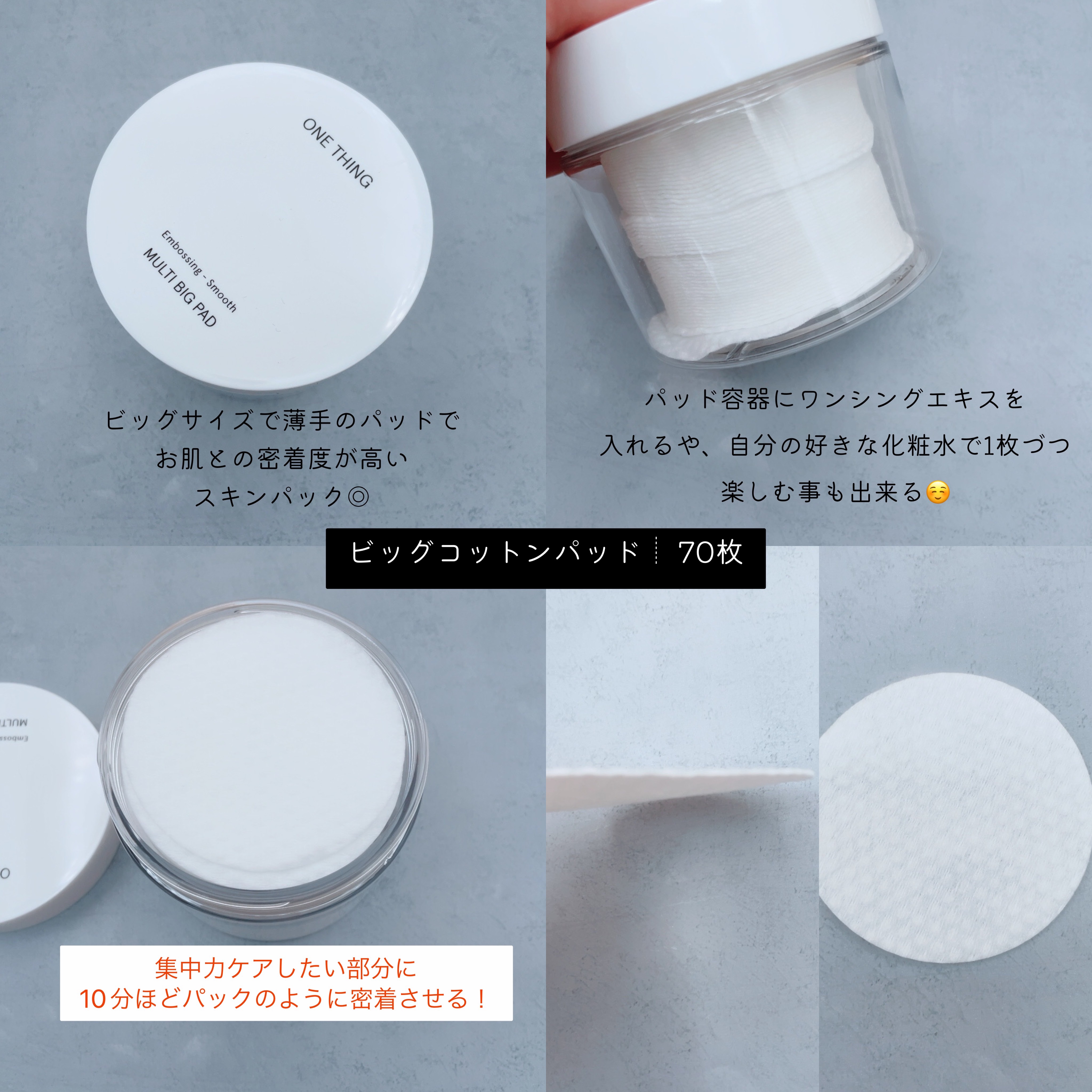 ONE THING

Embossing - Smooth
MULTI BIG PAD

ビッグサイズで薄手のパッドで
お肌との密着度が高い
スキンパック◎

パッド容器にワンシングエキスを
入れるや、自分の好きな化粧水で1枚づつ
楽しむ事も出来る☺️

ビッグコットンパッド ┊ 70枚

MULTI
Emboss
O

集中力ケアしたい部分に
10分ほどパックのように密着させる！