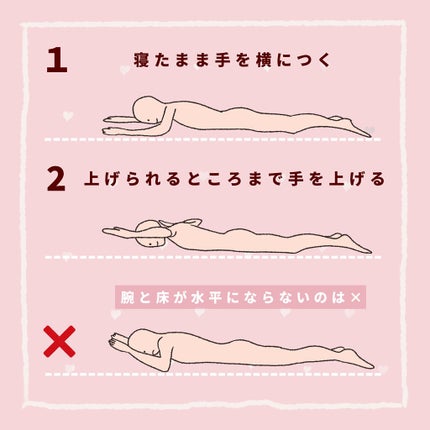 1 寝たまま手を横につく

2 上げられるところまで手を上げる

腕と床が水平にならないのは×

×