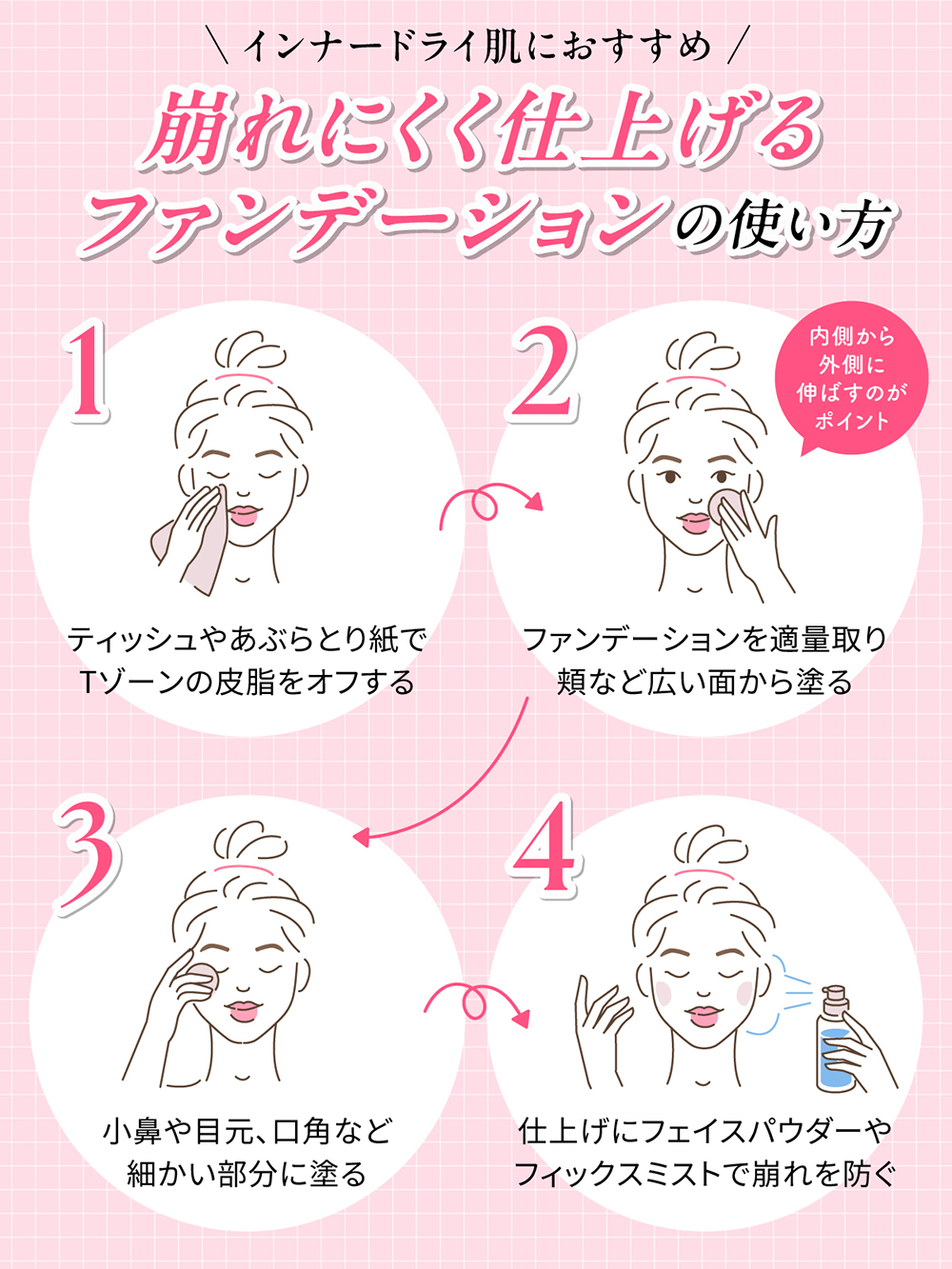 ＼インナードライ肌におすすめ／

崩れにくく仕上げる ファンデーションの使い方

1

ティッシュやあぶらとり紙で Tゾーンの皮脂をオフする

2

内側から 外側に 伸ばすのが ポイント

ファンデーションを適量取り 頬など広い面から塗る

3

小鼻や目元、口角など 細かい部分に塗る

4

仕上げにフェイスパウダーや フィックスミストで崩れを防ぐ