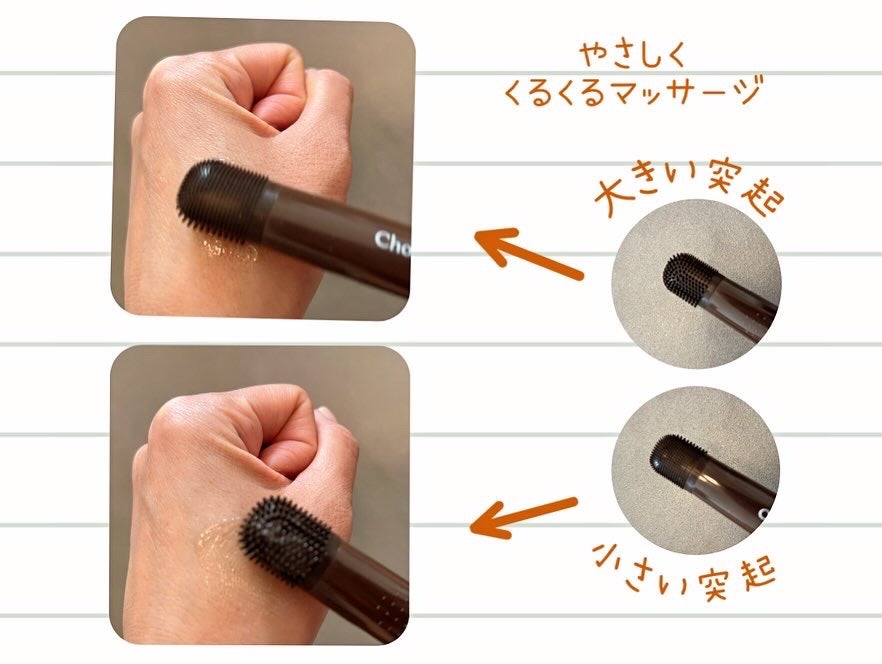 やさしく
くるくるマッサージ

大きい突起

Cho

小さい突起