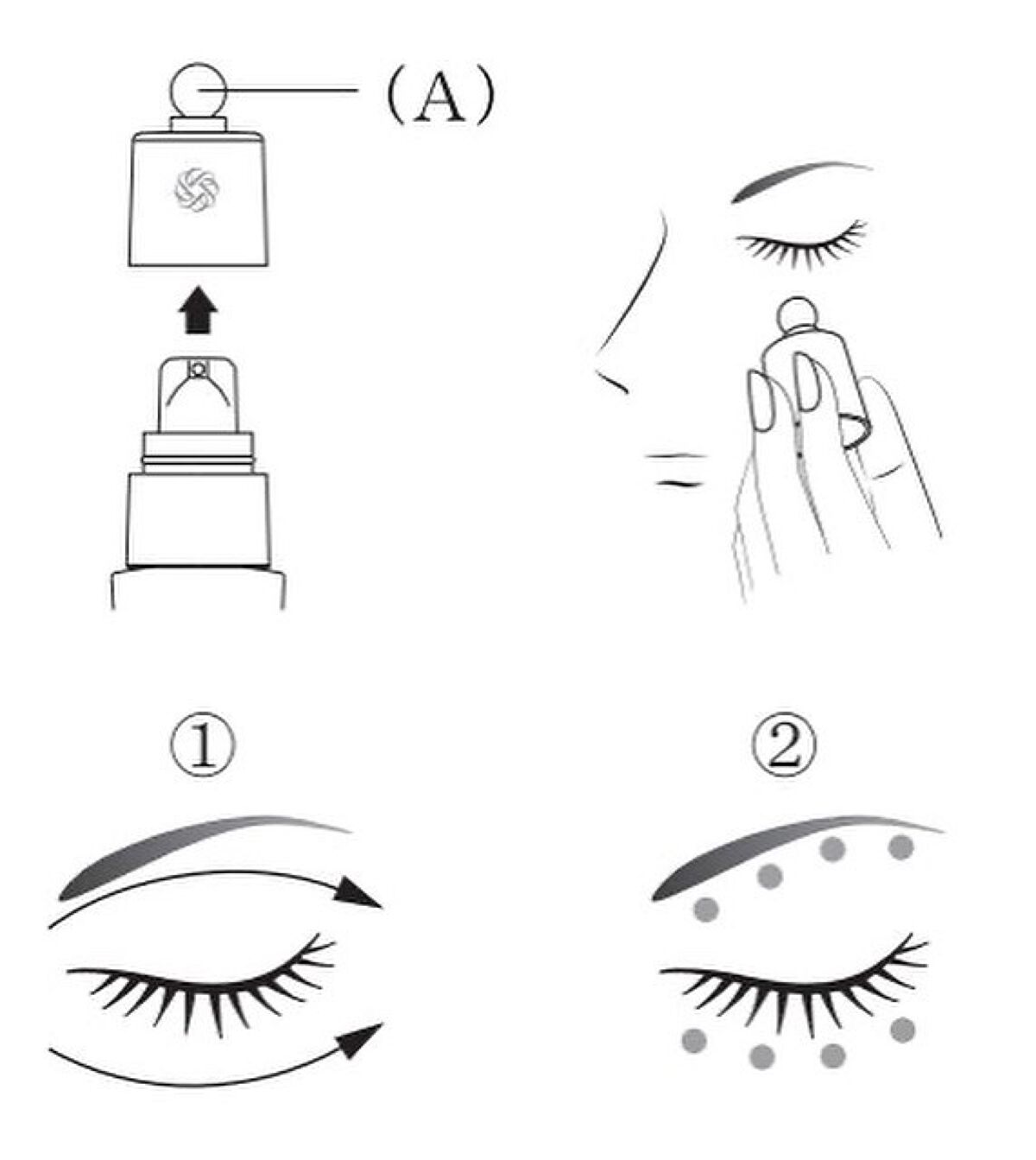 (A)

①

②