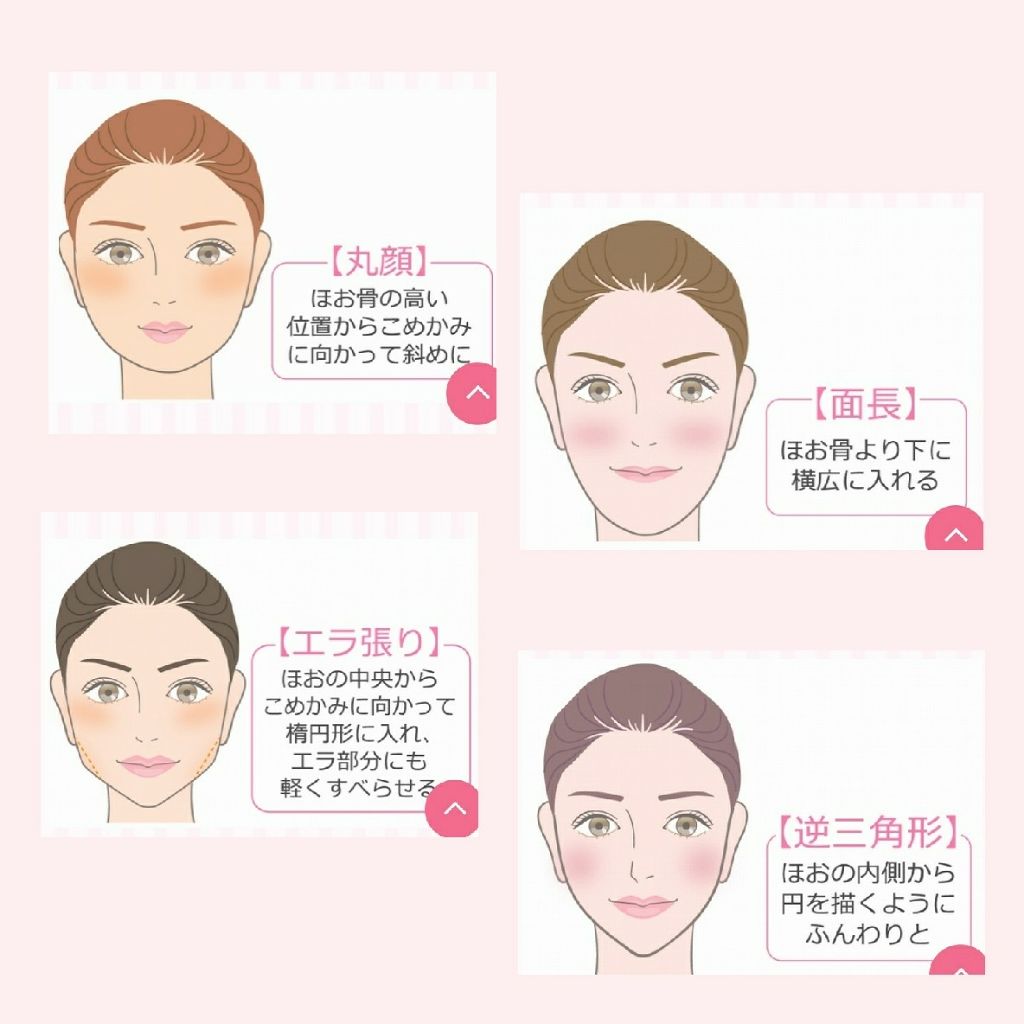 【丸顔】
ほお骨の高い位置からこめかみに向かって斜めに

【面長】
ほお骨より下に横広に入れる

【エラ張り】
ほおの中央からこめかみに向かって楕円形に入れ、エラ部分にも軽くすべらせる

【逆三角形】
ほおの内側から円を描くようにふんわりと