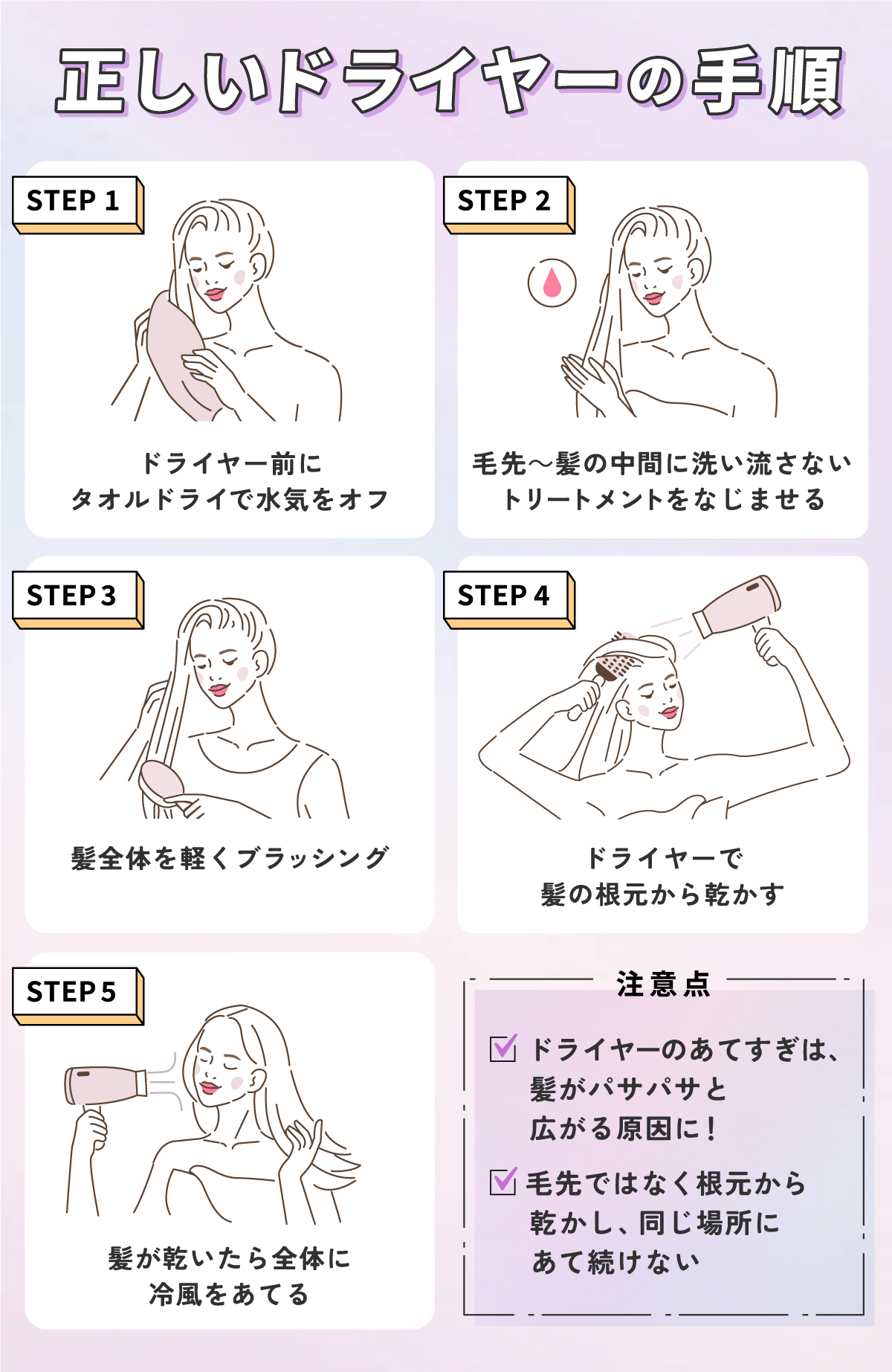 正しいドライヤーの手順

STEP 1

ドライヤー前に
タオルドライで水気をオフ

STEP 2

毛先～髪の中間に洗い流さない
トリートメントをなじませる

STEP 3

髪全体を軽くブラッシング

STEP 4

ドライヤーで
髪の根元から乾かす

STEP 5

髪が乾いたら全体に
冷風をあてる

注意点

ドライヤーのあてすぎは、
髪がパサパサと
広がる原因に！

毛先ではなく根元から
乾かし、同じ場所に
あて続けない