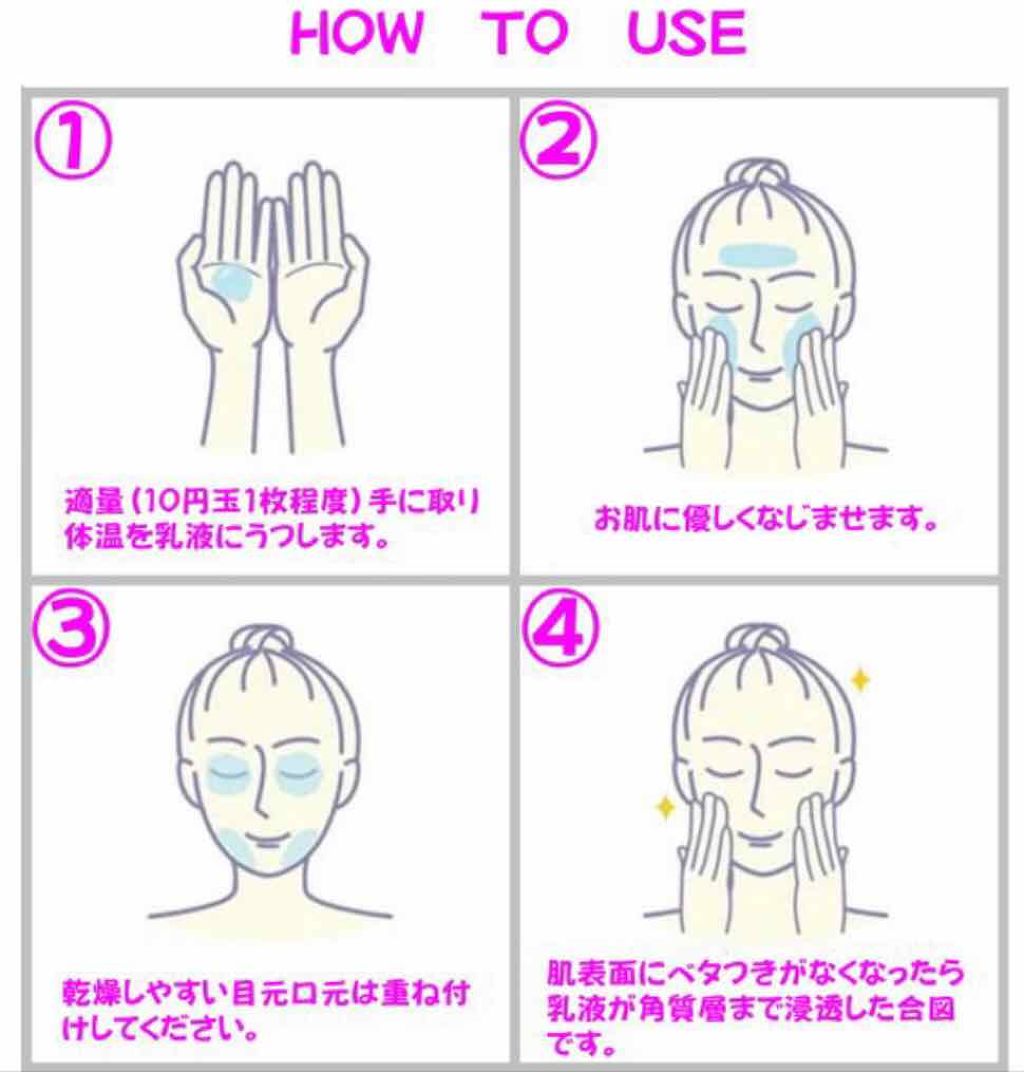 HOW TO USE

①

適量（10円玉1枚程度）手に取り体温を乳液にうつします。

②

お肌に優しくなじませます。

③

乾燥しやすい目元口元は重ね付けしてください。

④

肌表面にベタつきがなくなったら乳液が角質層まで浸透した合図です。