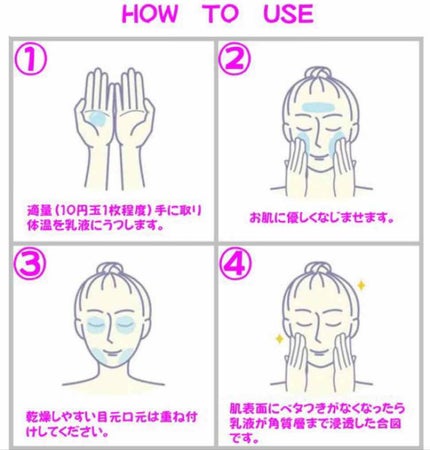 HOW TO USE

①

適量（10円玉1枚程度）手に取り体温を乳液にうつします。

②

お肌に優しくなじませます。

③

乾燥しやすい目元口元は重ね付けしてください。

④

肌表面にベタつきがなくなったら乳液が角質層まで浸透した合図です。