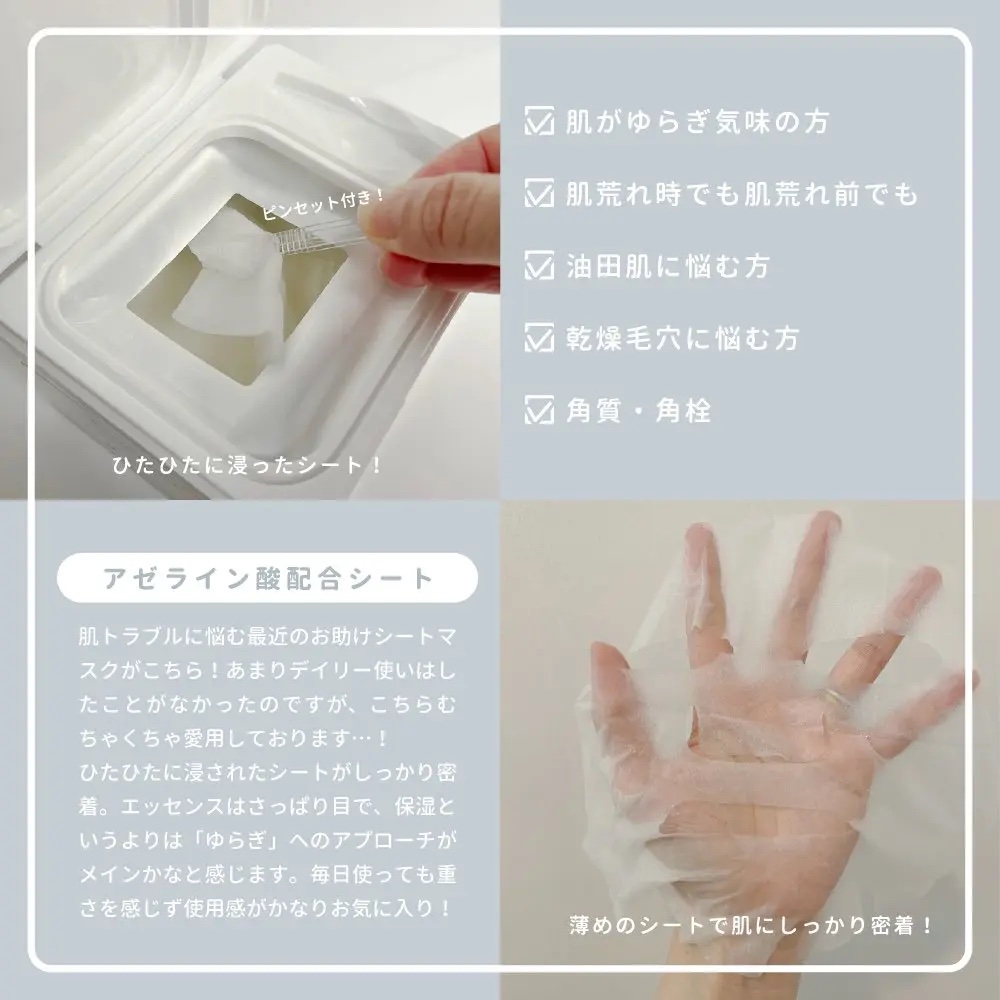 ピンセット付き！

ひたひたに浸ったシート！

☑ 肌がゆらぎ気味の方

☑ 肌荒れ時でも肌荒れ前でも

☑ 油田肌に悩む方

☑ 乾燥毛穴に悩む方

☑ 角質・角栓

アゼライン酸配合シート

肌トラブルに悩む最近のお助けシートマスクがこちら！あまりデイリー使いはしたことがなかったのですが、こちらむちゃくちゃ愛用しております…！
ひたひたに浸されたシートがしっかり密着。エッセンスはさっぱり目で、保湿というよりは「ゆらぎ」へのアプローチがメインかなと感じます。毎日使っても重さを感じず使用感がかなりお気に入り！

薄めのシートで肌にしっかり密着！