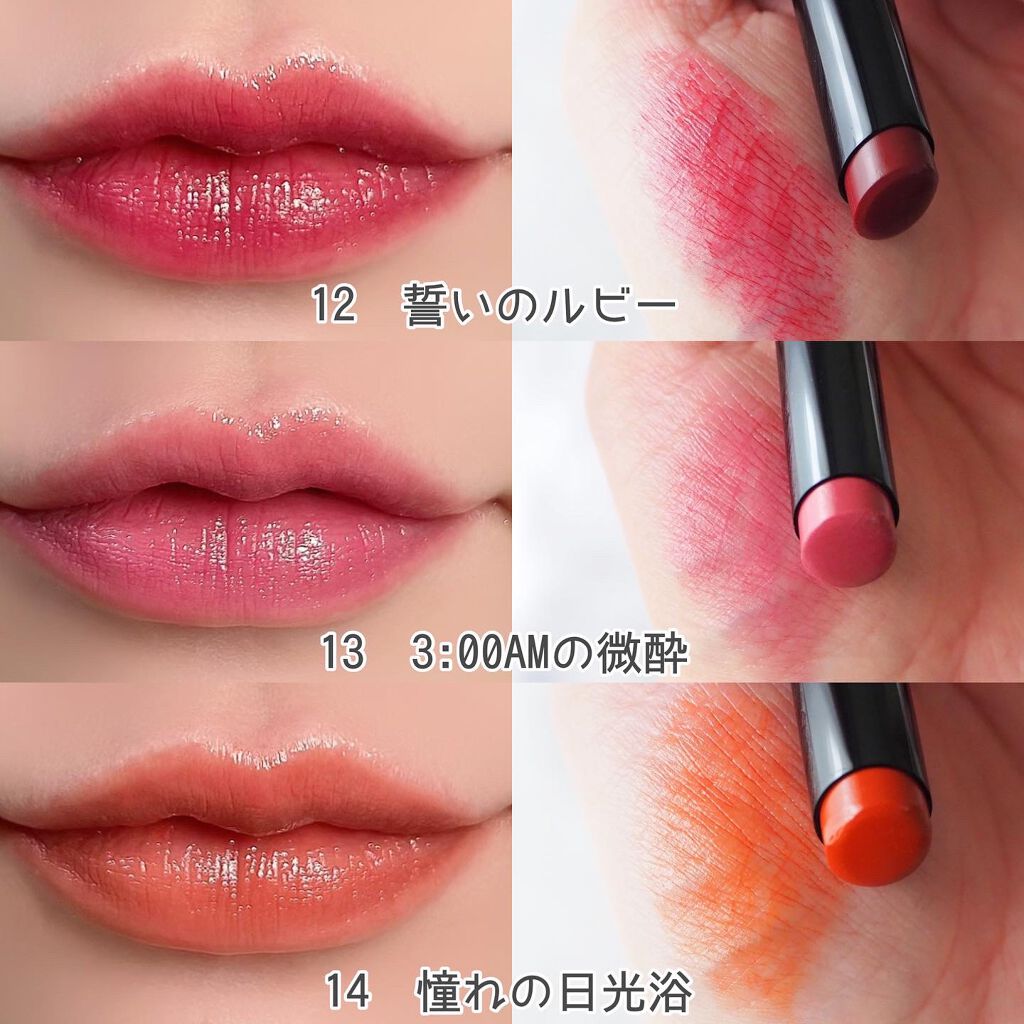 12 誓いのルビー

13 3:00AMの微酔

14 憧れの日光浴