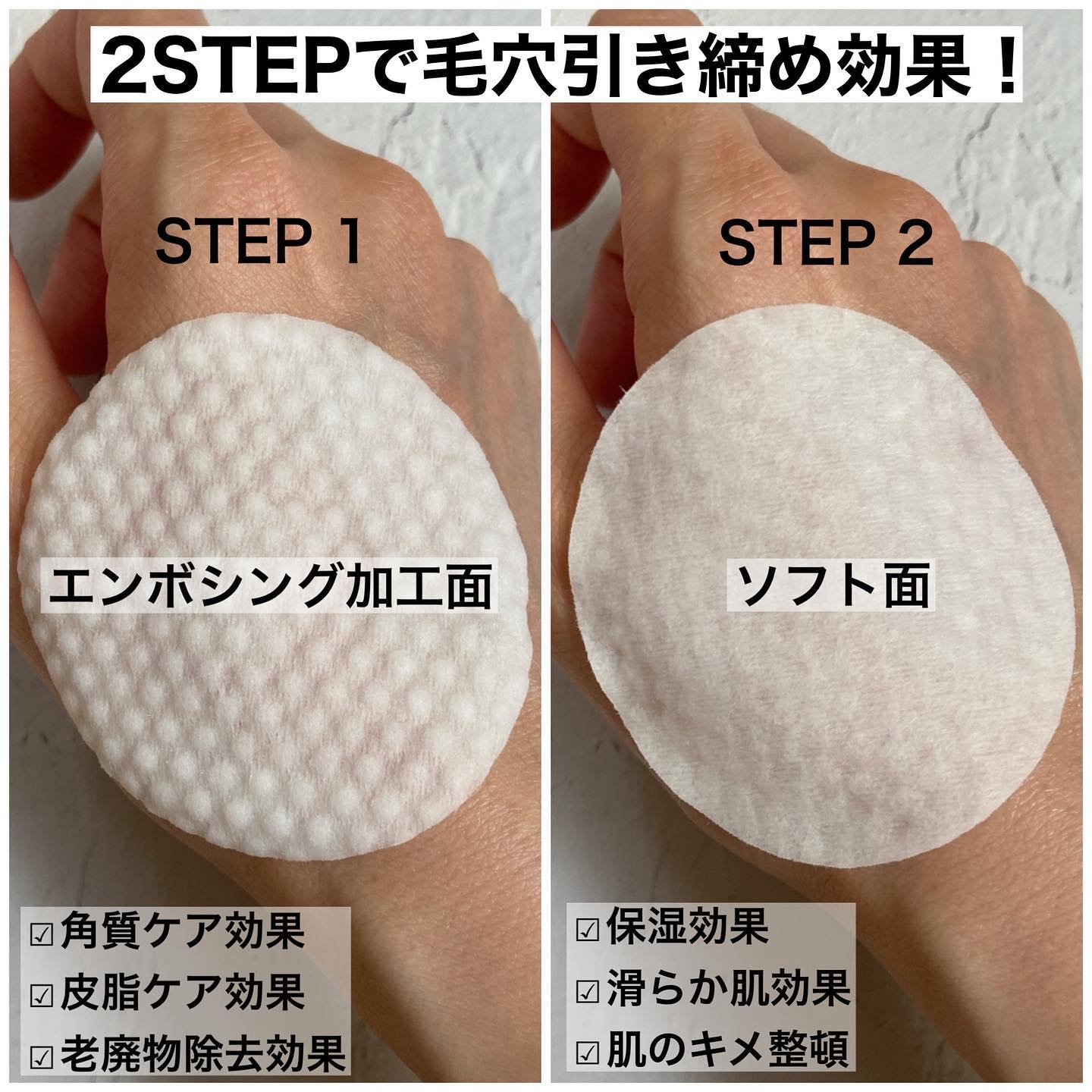 2STEPで毛穴引き締め効果！

STEP 1

エンボシング加工面

☑角質ケア効果
☑皮脂ケア効果
☑老廃物除去効果

STEP 2

ソフト面

☑保湿効果
☑滑らか肌効果
☑肌のキメ整頓