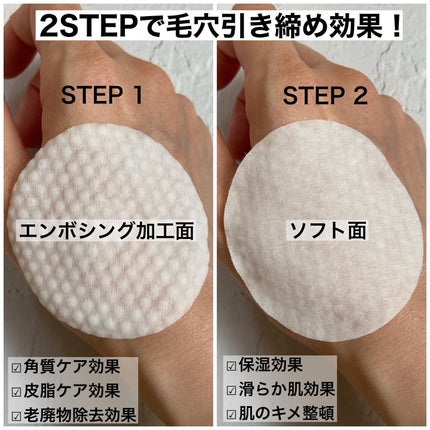 2STEPで毛穴引き締め効果！

STEP 1

エンボシング加工面

☑角質ケア効果
☑皮脂ケア効果
☑老廃物除去効果

STEP 2

ソフト面

☑保湿効果
☑滑らか肌効果
☑肌のキメ整頓