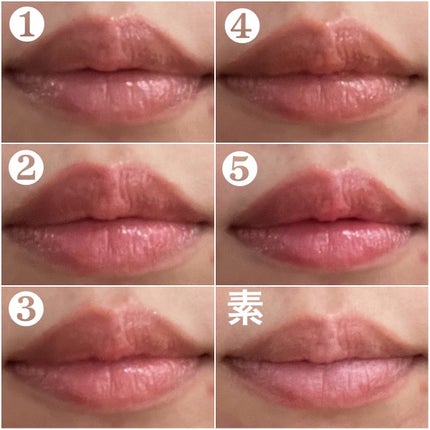 1
4
2
5
3
素