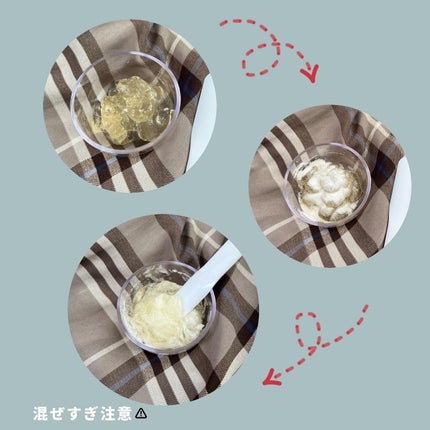 混ぜすぎ注意⚠