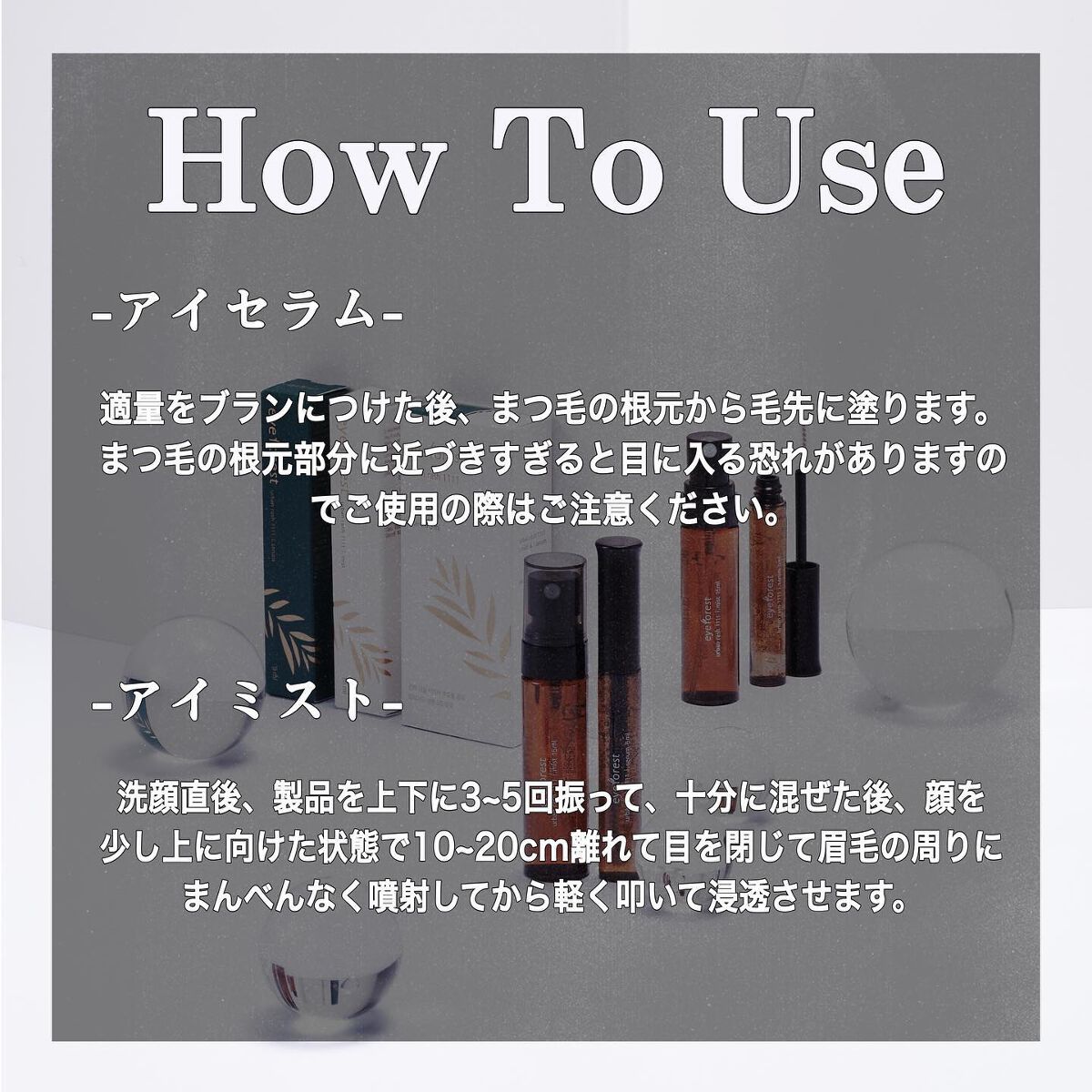 How To Use

-アイセラム-

適量をブランにつけた後、まつ毛の根元から毛先に塗ります。まつ毛の根元部分に近づきすぎると目に入る恐れがありますのでご使用の際はご注意ください。

-アイミスト-

洗顔直後、製品を上下に3~5回振って、十分に混ぜた後、顔を少し上に向けた状態で10~20cm離れて目を閉じて眉毛の周りにまんべんなく噴射してから軽く叩いて浸透させます。

eyeforest

eyeforest

eyeforest

eyeforest