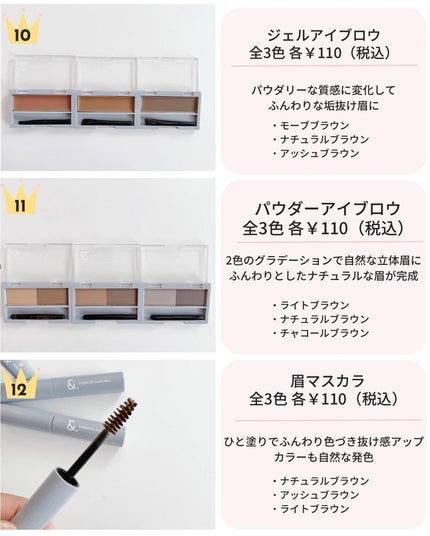 10

ジェルアイブロウ
全3色 各￥110（税込）

パウダリーな質感に変化して
ふんわりな垢抜け眉に

・モーブブラウン
・ナチュラルブラウン
・アッシュブラウン

11

パウダーアイブロウ
全3色 各￥110（税込）

2色のグラデーションで自然な立体眉に
ふんわりとしたナチュラルな眉が完成

・ライトブラウン
・ナチュラルブラウン
・チャコールブラウン

12

&.

&.

眉マスカラ
全3色 各￥110（税込）

ひと塗りでふんわり色づき抜け感アップ
カラーも自然な発色

・ナチュラルブラウン
・アッシュブラウン
・ライトブラウン