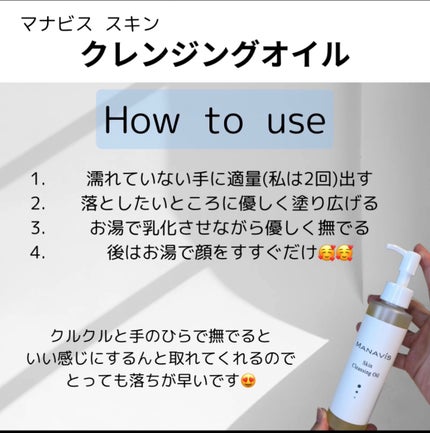 マナビス スキン
クレンジングオイル

How to use

1. 濡れていない手に適量(私は2回)出す
2. 落としたいところに優しく塗り広げる
3. お湯で乳化させながら優しく撫でる
4. 後はお湯で顔をすすぐだけ🥰🥰

クルクルと手のひらで撫でると
いい感じにするんと取れてくれるので
とっても落ちが早いです😍

MANAVIS
Skin
Cleansing Oil