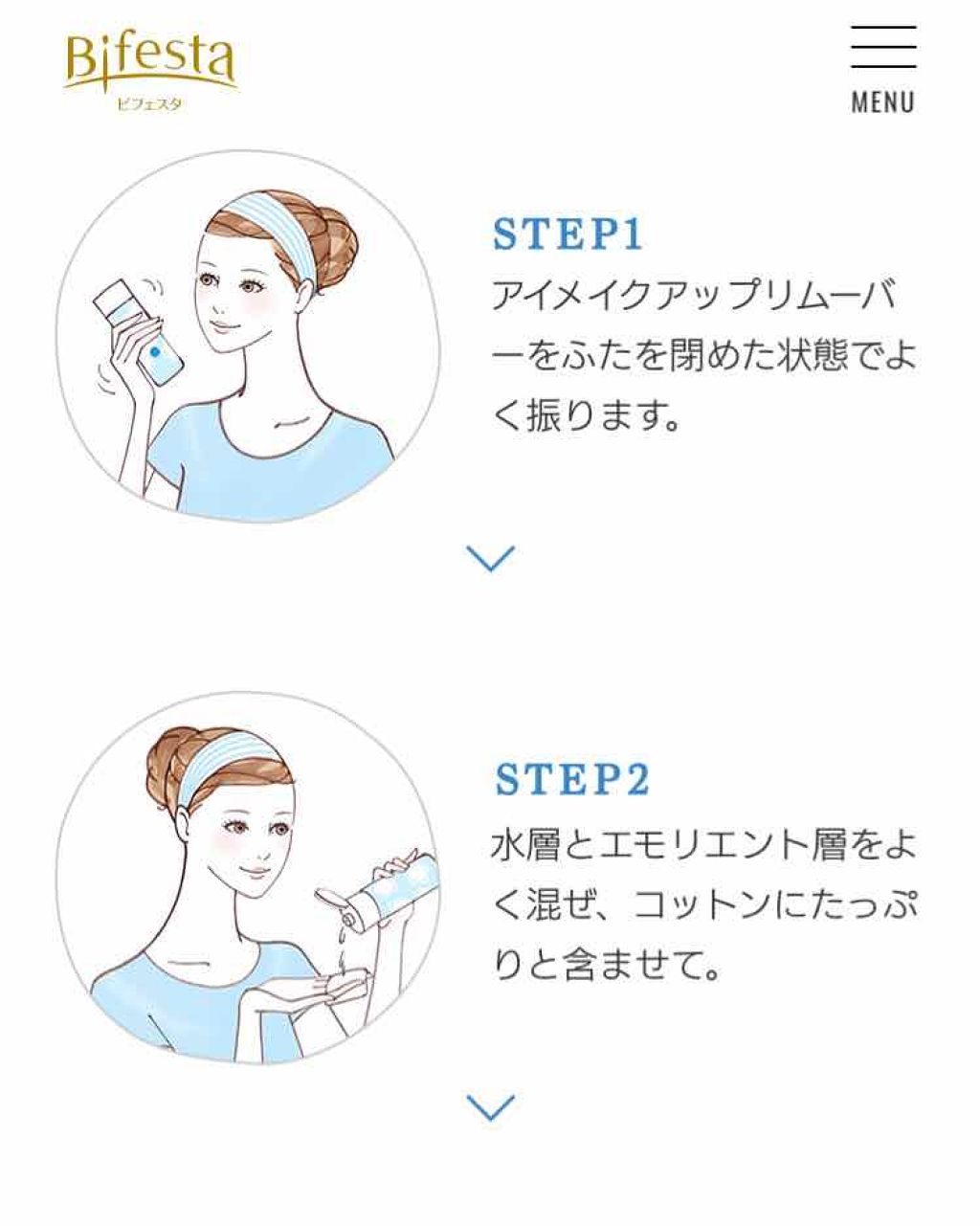 Bifesta
ビフェスタ

MENU

STEP1
アイメイクアップリムーバーをふたを閉めた状態でよく振ります。

STEP2
水層とエモリエント層をよく混ぜ、コットンにたっぷりと含ませて。