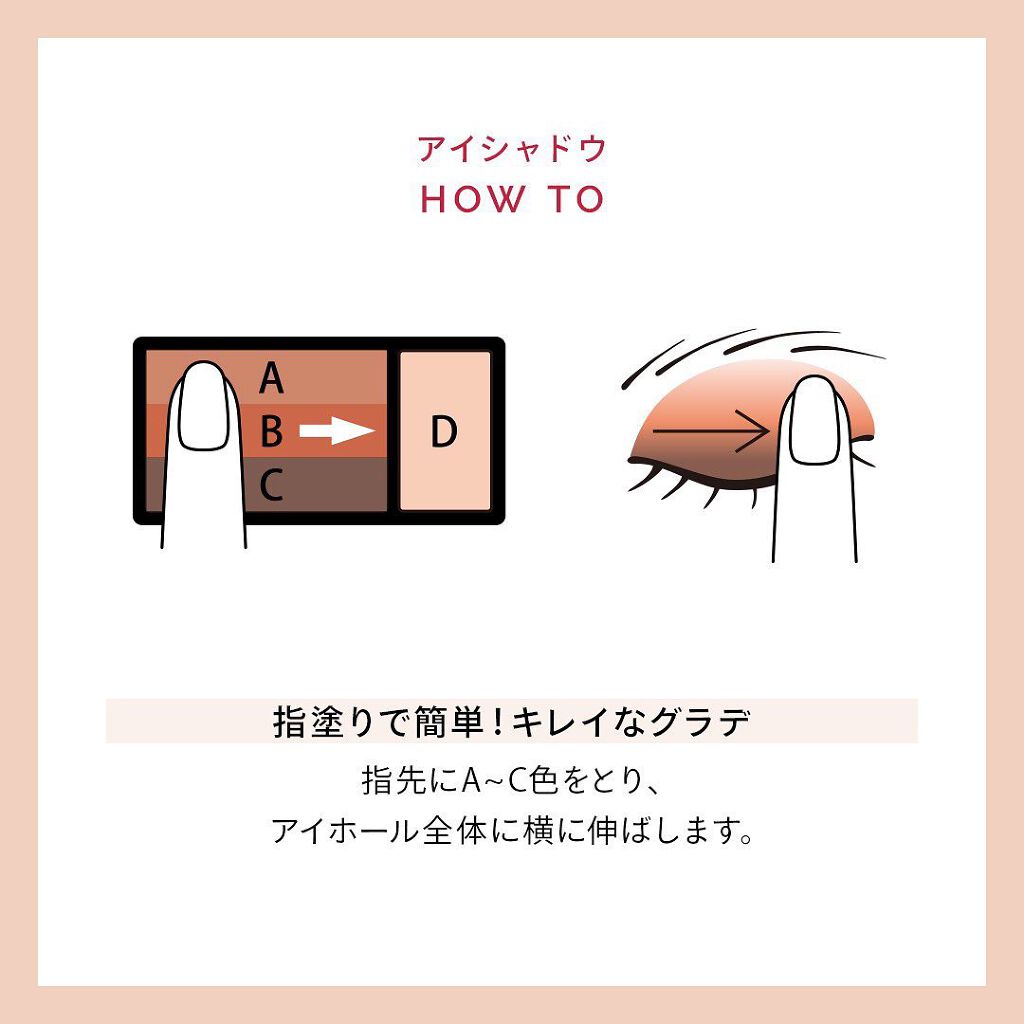 アイシャドウ
HOW TO

A
B
C
D

指塗りで簡単！キレイなグラデ

指先にA~C色をとり、
アイホール全体に横に伸ばします。