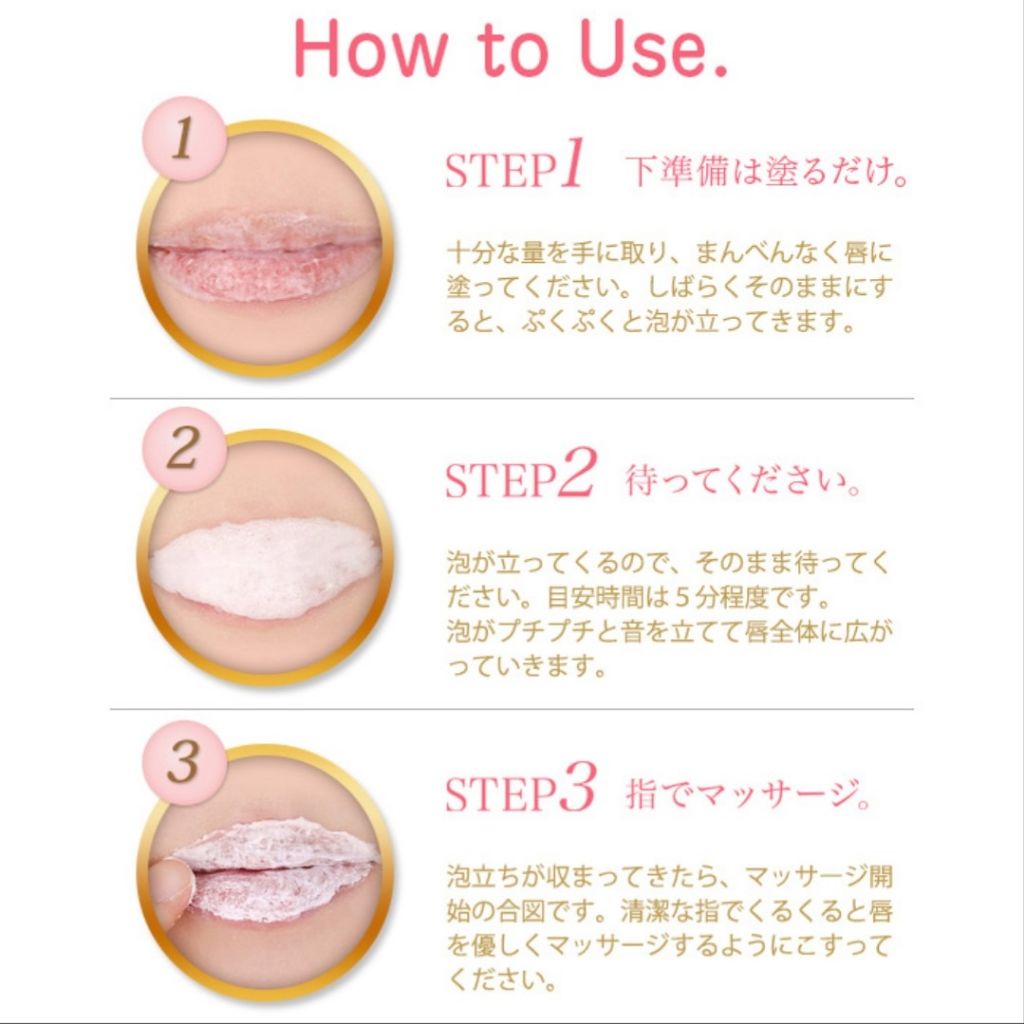 How to Use.

1

STEP1 下準備は塗るだけ。

十分な量を手に取り、まんべんなく唇に塗ってください。しばらくそのままにすると、ぷくぷくと泡が立ってきます。

2

STEP2 待ってください。

泡が立ってくるので、そのまま待ってください。目安時間は５分程度です。
泡がプチプチと音を立てて唇全体に広がっていきます。

3

STEP3 指でマッサージ。

泡立ちが収まってきたら、マッサージ開始の合図です。清潔な指でくるくると唇を優しくマッサージするようにこすってください。