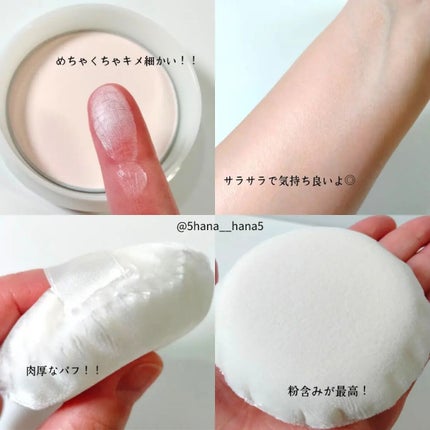 めちゃくちゃキメ細かい！！

サラサラで気持ち良いよ◎

@5hana__hana5

肉厚なパフ！！

粉含みが最高！