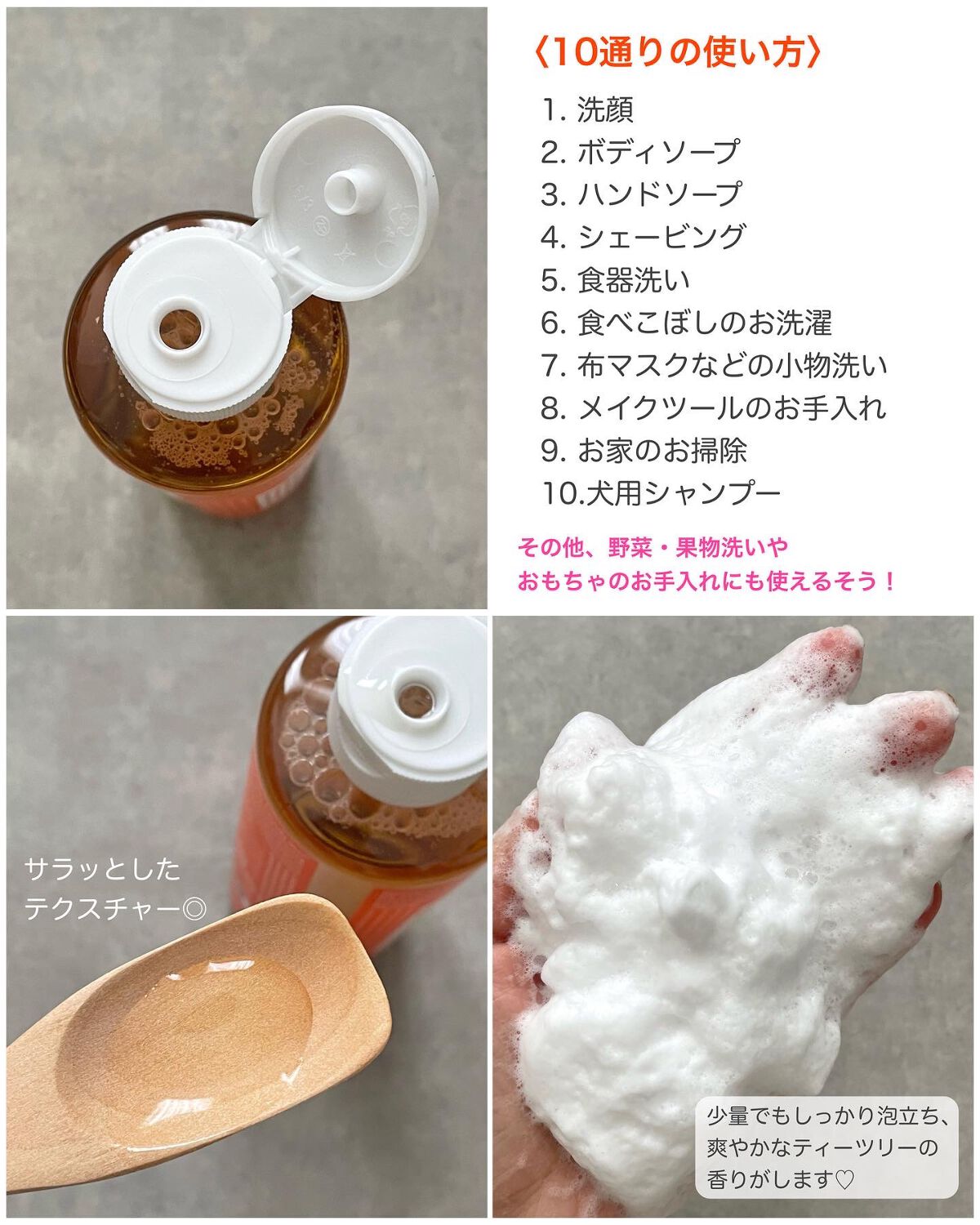 〈10通りの使い方〉

1. 洗顔
2. ボディソープ
3. ハンドソープ
4. シェービング
5. 食器洗い
6. 食べこぼしのお洗濯
7. 布マスクなどの小物洗い
8. メイクツールのお手入れ
9. お家のお掃除
10.犬用シャンプー

その他、野菜・果物洗いや
おもちゃのお手入れにも使えるそう！

サラッとした
テクスチャー◎

少量でもしっかり泡立ち、
爽やかなティーツリーの
香りがします♡