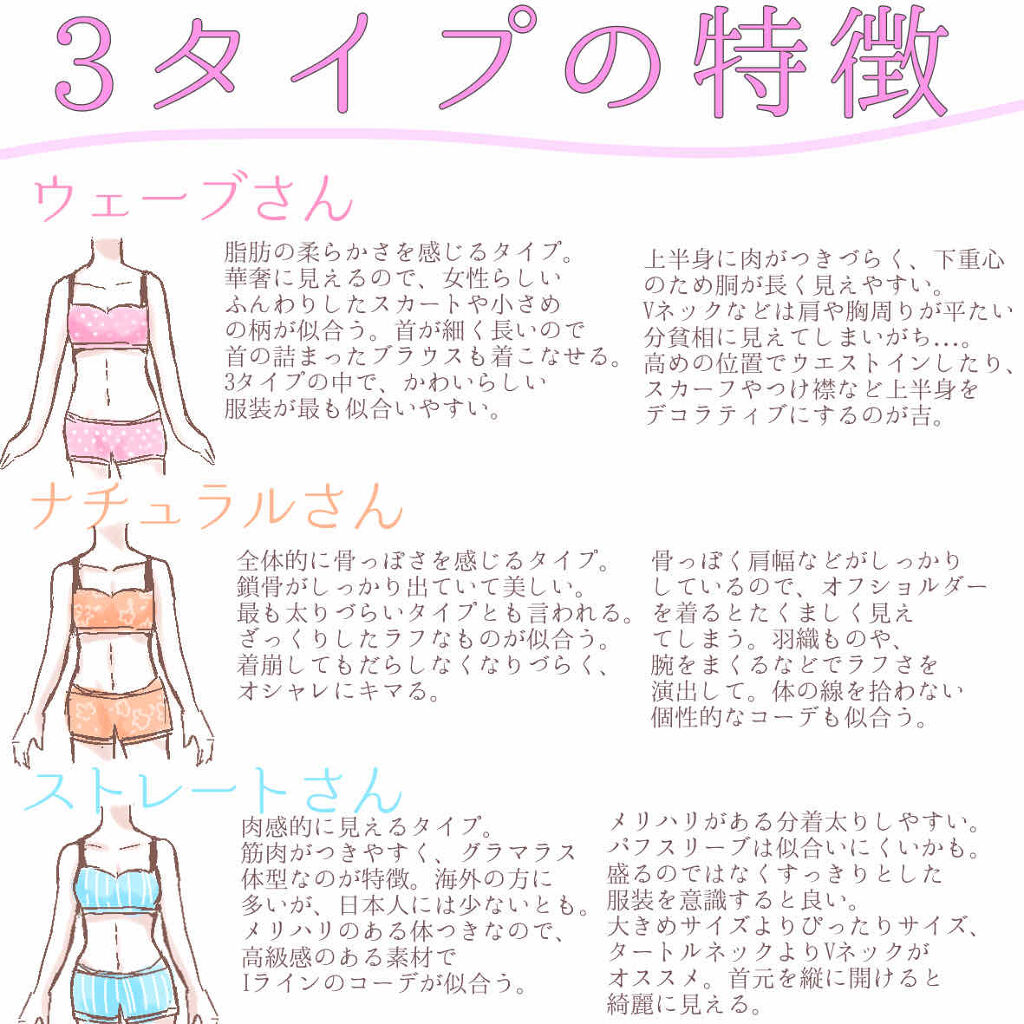 3タイプの特徴

ウェーブさん

脂肪の柔らかさを感じるタイプ。華奢に見えるので、女性らしいふんわりしたスカートや小さめの柄が似合う。首が細く長いので首の詰まったブラウスも着こなせる。3タイプの中で、かわいらしい服装が最も似合いやすい。

上半身に肉がつきづらく、下重心のため胴が長く見えやすい。Vネックなどは肩や胸周りが平たい分貧相に見えてしまいがち…。高めの位置でウエストインしたり、スカーフやつけ襟など上半身をデコラティブにするのが吉。

ナチュラルさん

全体的に骨っぽさを感じるタイプ。鎖骨がしっかり出ていて美しい。最も太りづらいタイプとも言われる。ざっくりしたラフなものが似合う。着崩してもだらしなくなりづらく、オシャレにキマる。

骨っぽく肩幅などがしっかりしているので、オフショルダーを着るとたくましく見えてしまう。羽織ものや、腕をまくるなどでラフさを演出して。体の線を拾わない個性的なコーデも似合う。

ストレートさん

肉感的に見えるタイプ。筋肉がつきやすく、グラマラス体型なのが特徴。海外の方に多いが、日本人には少ないとも。メリハリのある体つきなので、高級感のある素材でIラインのコーデが似合う。

メリハリがある分着太りしやすい。パフスリーブは似合いにくいかも。盛るのではなくすっきりとした服装を意識すると良い。大きめサイズよりぴったりサイズ、タートルネックよりVネックがオススメ。首元を縦に開けると綺麗に見える。