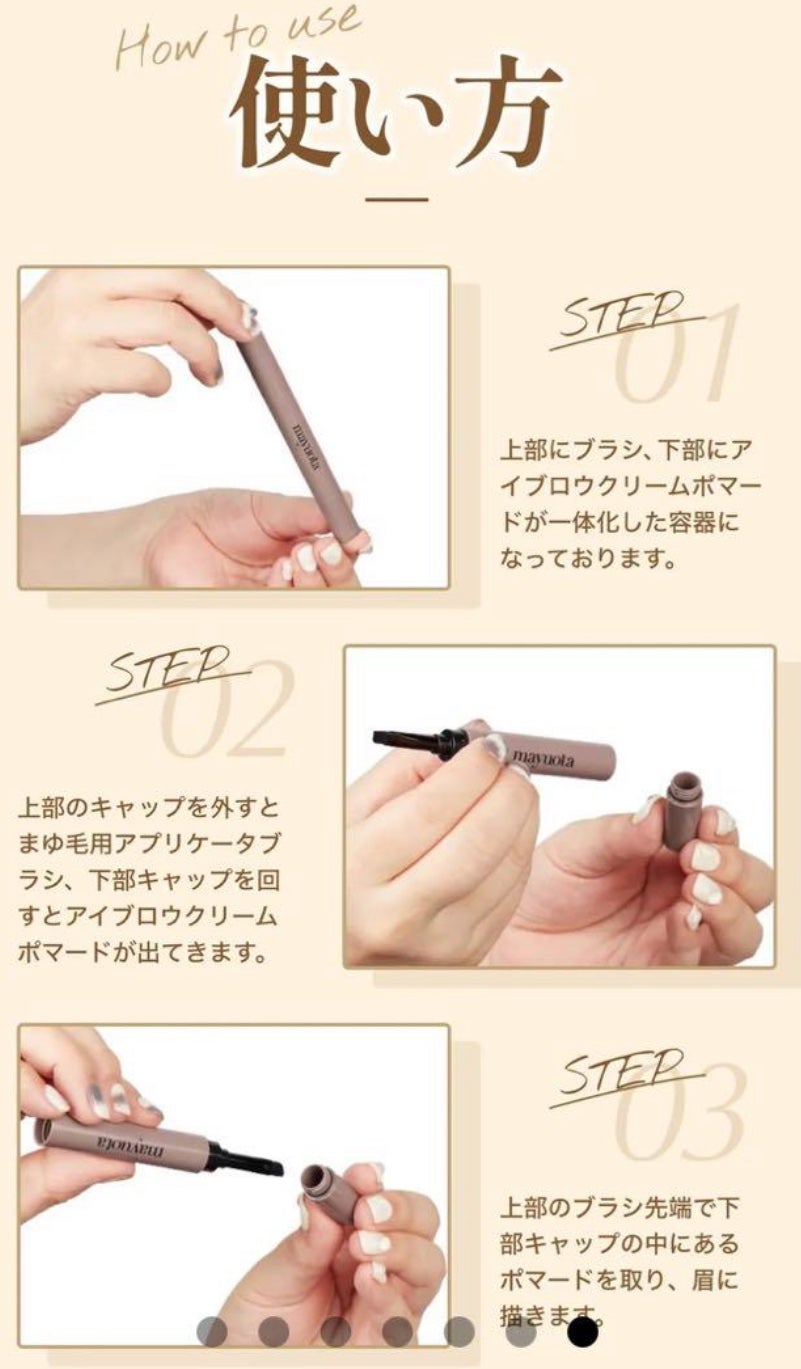 How to use
使い方

mayuota

STEP 01

上部にブラシ、下部にアイブロウクリームポマードが一体化した容器になっております。

STEP 02

上部のキャップを外すとまゆ毛用アプリケータブラシ、下部キャップを回すとアイブロウクリームポマードが出てきます。

mayuota

mayuota

STEP 03

上部のブラシ先端で下部キャップの中にあるポマードを取り、眉に描きます。