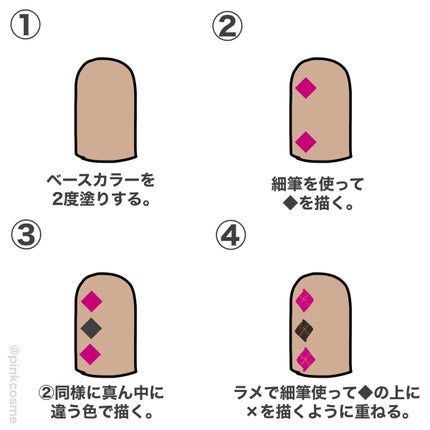 ①

ベースカラーを
2度塗りする。

②

細筆を使って
◆を描く。

③

②同様に真ん中に
違う色で描く。

④

ラメで細筆使って◆の上に
×を描くように重ねる。

@pinkcosme