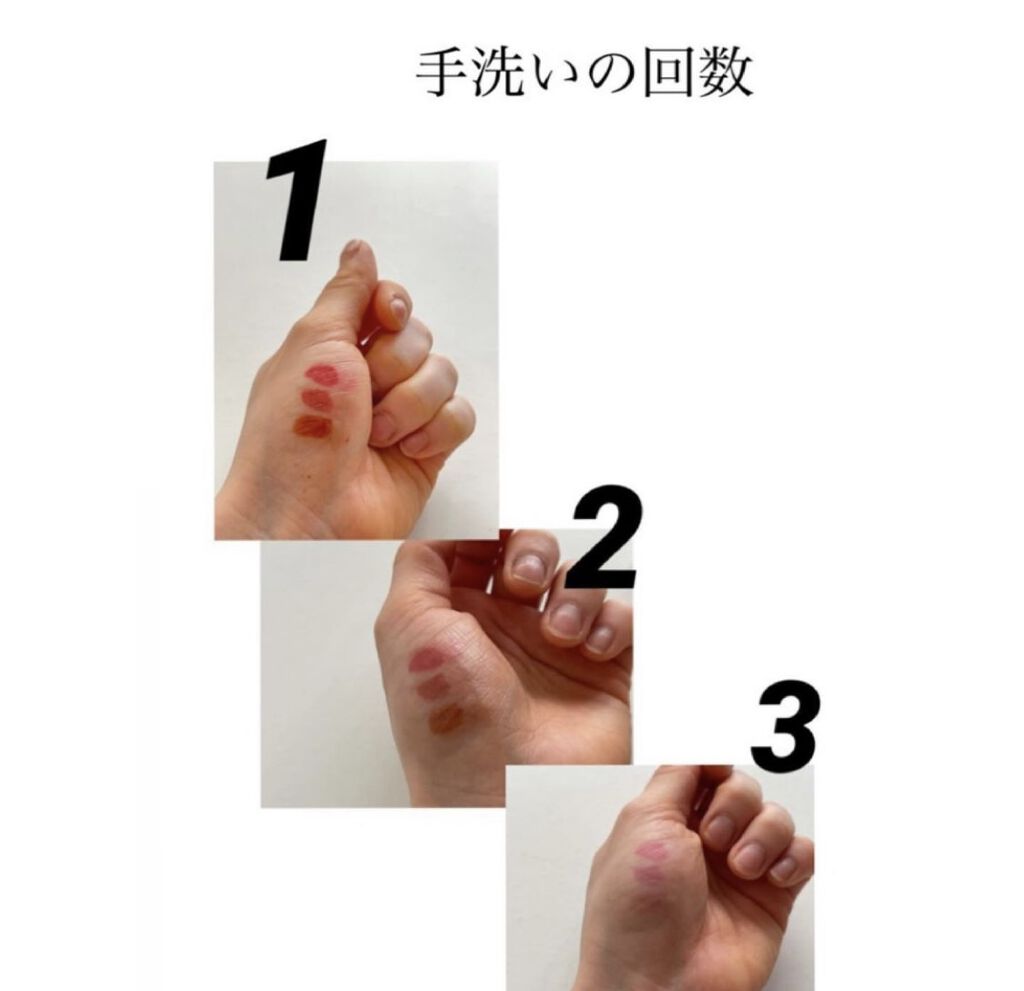 手洗いの回数

1

2

3