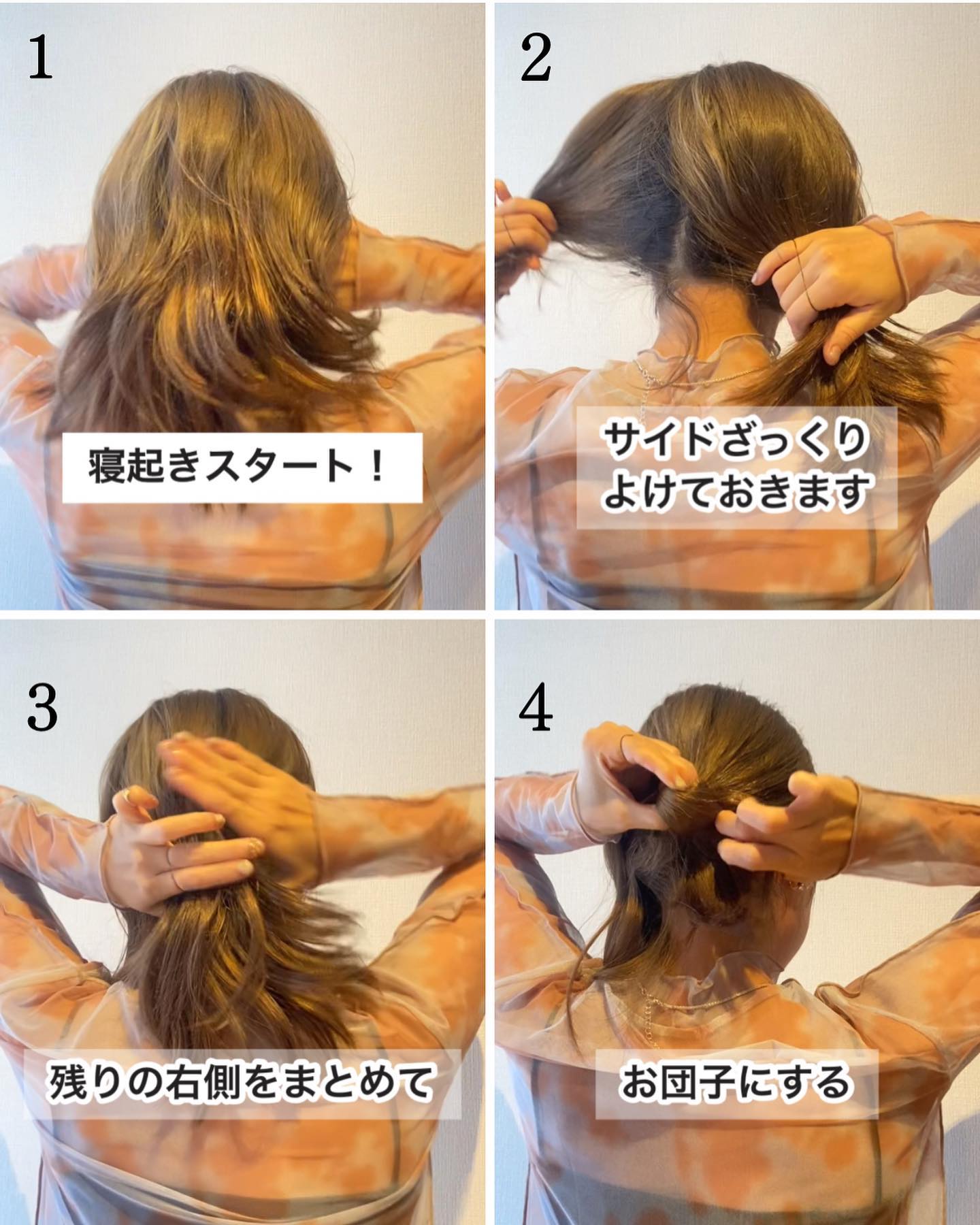 1

寝起きスタート！

2

サイドざっくり
よけておきます

3

残りの右側をまとめて

4

お団子にする