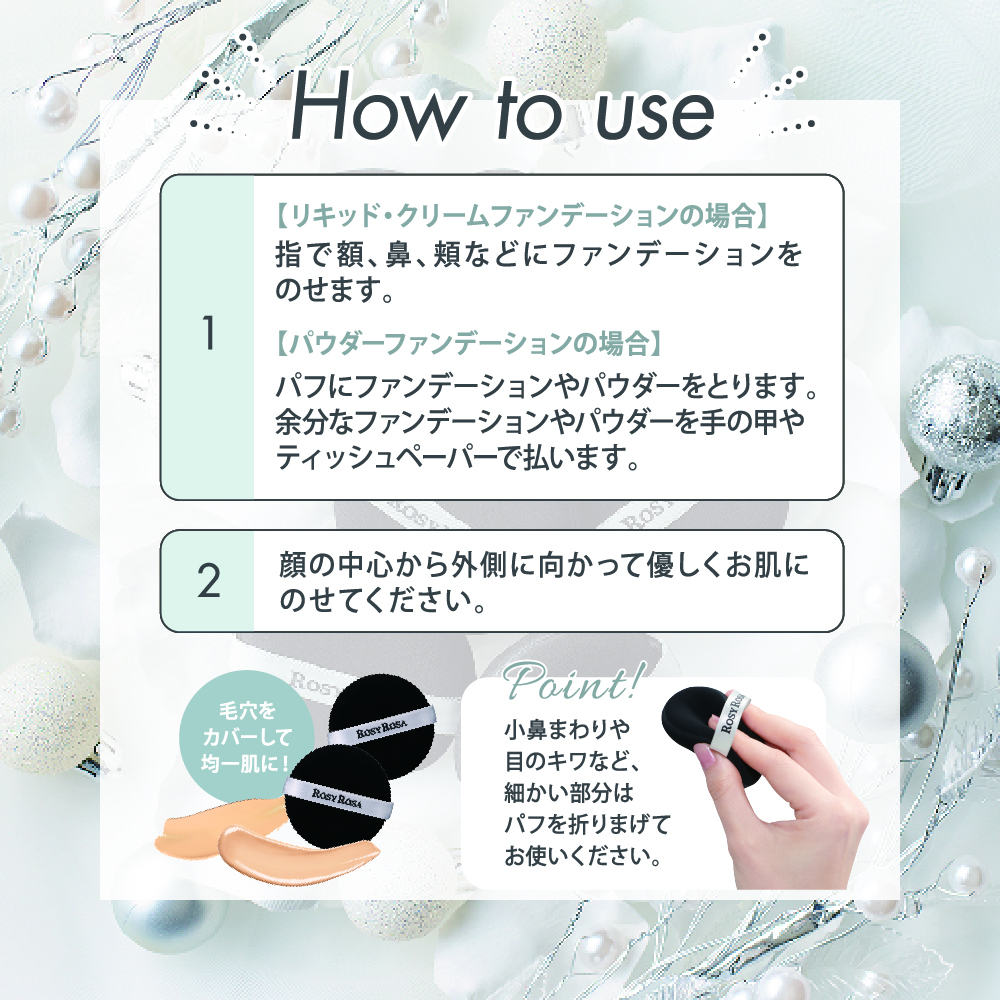 How to use

1

【リキッド・クリームファンデーションの場合】
指で額、鼻、頬などにファンデーションをのせます。

【パウダーファンデーションの場合】
パフにファンデーションやパウダーをとります。余分なファンデーションやパウダーを手の甲やティッシュペーパーで払います。

2

顔の中心から外側に向かって優しくお肌にのせてください。

毛穴をカバーして均一肌に!

ROSY ROSA

ROSY ROSA

Point!

小鼻まわりや目のキワなど、細かい部分はパフを折りまげてお使いください。

ROSY ROSA