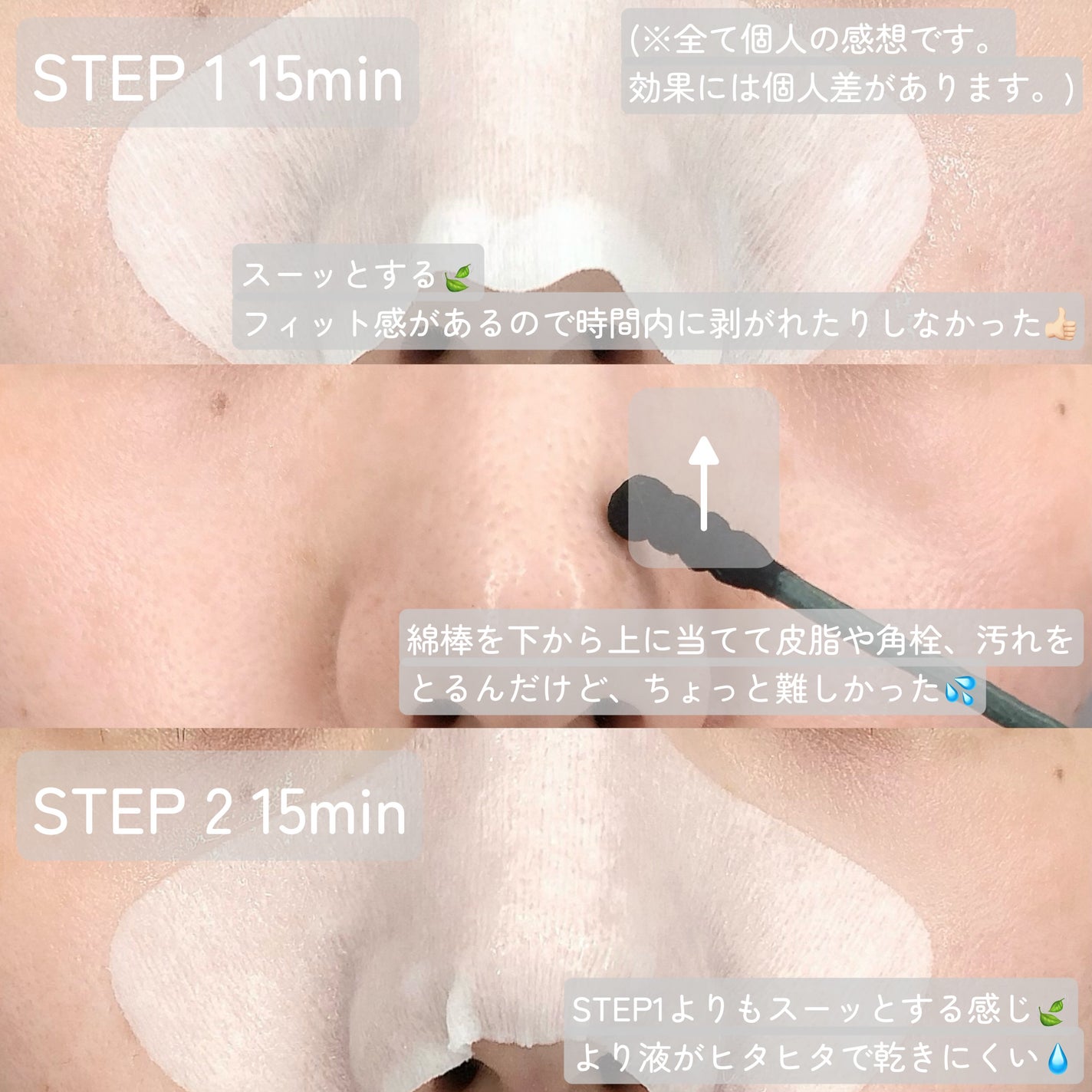 STEP 1 15min

(※全て個人の感想です。
効果には個人差があります。)

スーッとする🍃
フィット感があるので時間内に剥がれたりしなかった👍🏻

綿棒を下から上に当てて皮脂や角栓、汚れをとるんだけど、ちょっと難しかった💦

STEP 2 15min

STEP1よりもスーッとする感じ🍃
より液がヒタヒタで乾きにくい💧