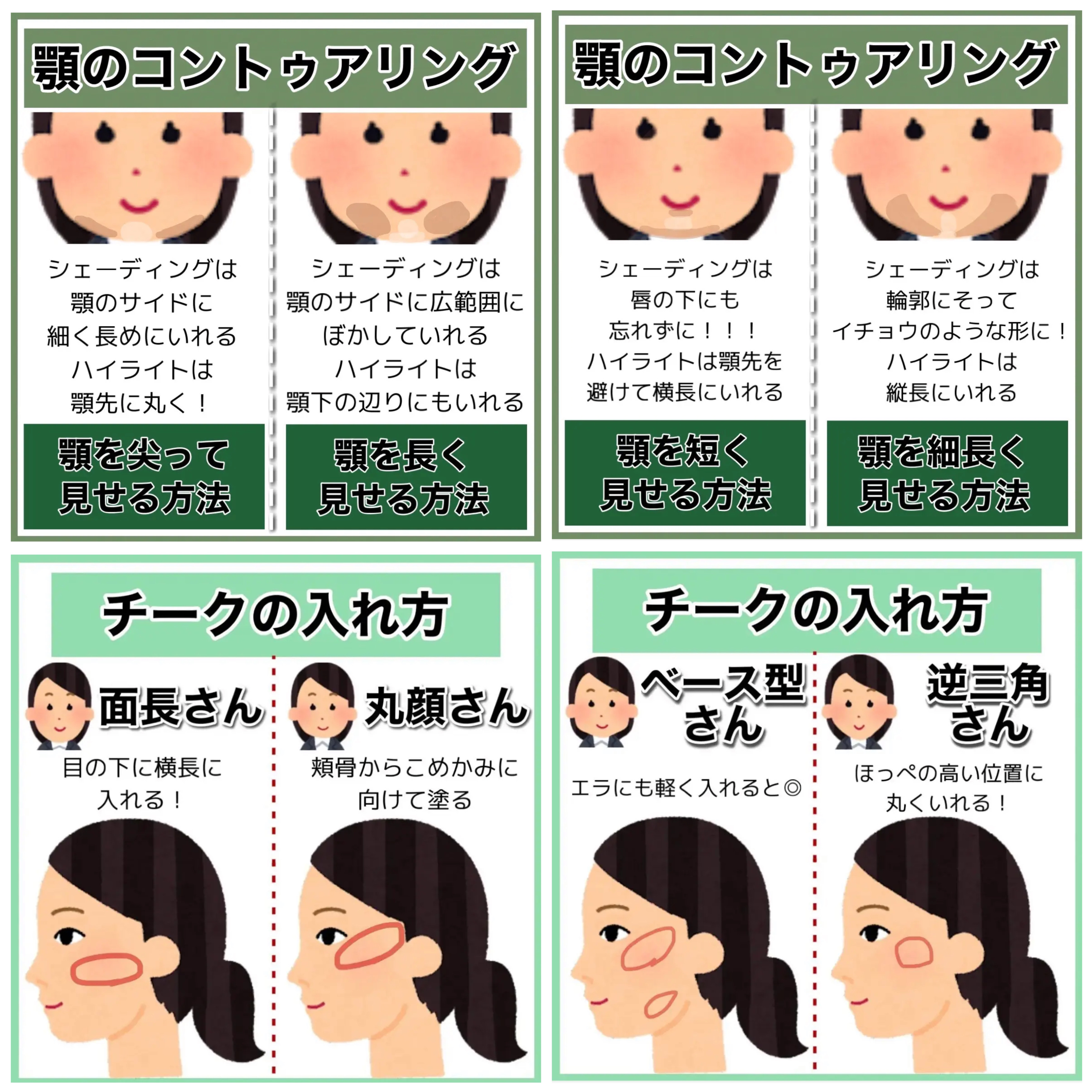 顎のコントゥアリング

シェーディングは
顎のサイドに
細く長めにいれる
ハイライトは
顎先に丸く！

顎を尖って
見せる方法

シェーディングは
顎のサイドに広範囲に
ぼかしていれる
ハイライトは
顎下の辺りにもいれる

顎を長く
見せる方法

顎のコントゥアリング

シェーディングは
唇の下にも
忘れずに！！！
ハイライトは顎先を
避けて横長にいれる

顎を短く
見せる方法

シェーディングは
輪郭にそって
イチョウのような形に！
ハイライトは
縦長にいれる

顎を細長く
見せる方法

チークの入れ方

面長さん

目の下に横長に
入れる！

丸顔さん

頬骨からこめかみに
向けて塗る

チークの入れ方

ベース型
さん

エラにも軽く入れると◎

逆三角
さん

ほっぺの高い位置に
丸くいれる！