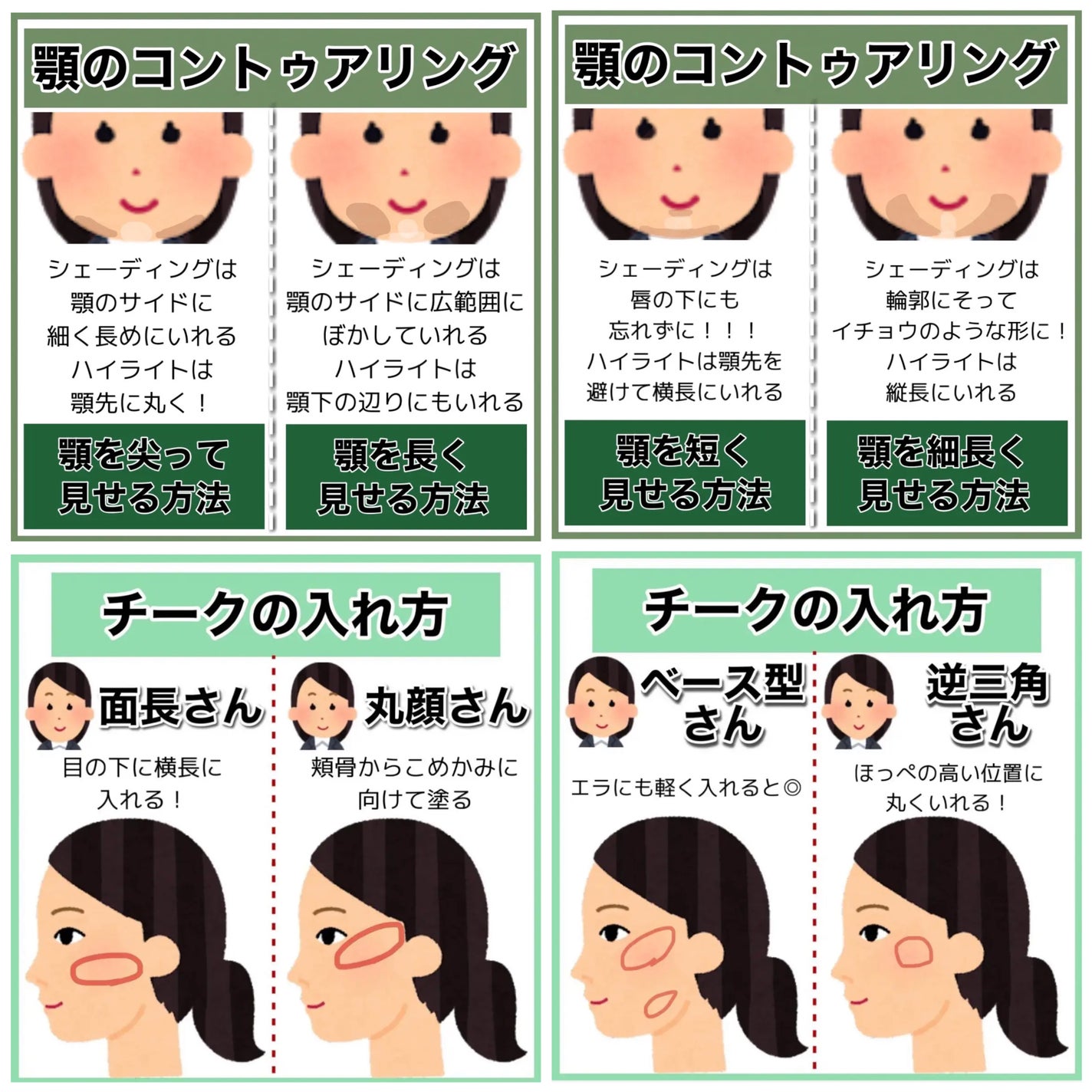 顎のコントゥアリング

シェーディングは
顎のサイドに
細く長めにいれる
ハイライトは
顎先に丸く！

顎を尖って
見せる方法

シェーディングは
顎のサイドに広範囲に
ぼかしていれる
ハイライトは
顎下の辺りにもいれる

顎を長く
見せる方法

顎のコントゥアリング

シェーディングは
唇の下にも
忘れずに！！！
ハイライトは顎先を
避けて横長にいれる

顎を短く
見せる方法

シェーディングは
輪郭にそって
イチョウのような形に！
ハイライトは
縦長にいれる

顎を細長く
見せる方法

チークの入れ方

面長さん

目の下に横長に
入れる！

丸顔さん

頬骨からこめかみに
向けて塗る

チークの入れ方

ベース型
さん

エラにも軽く入れると◎

逆三角
さん

ほっぺの高い位置に
丸くいれる！