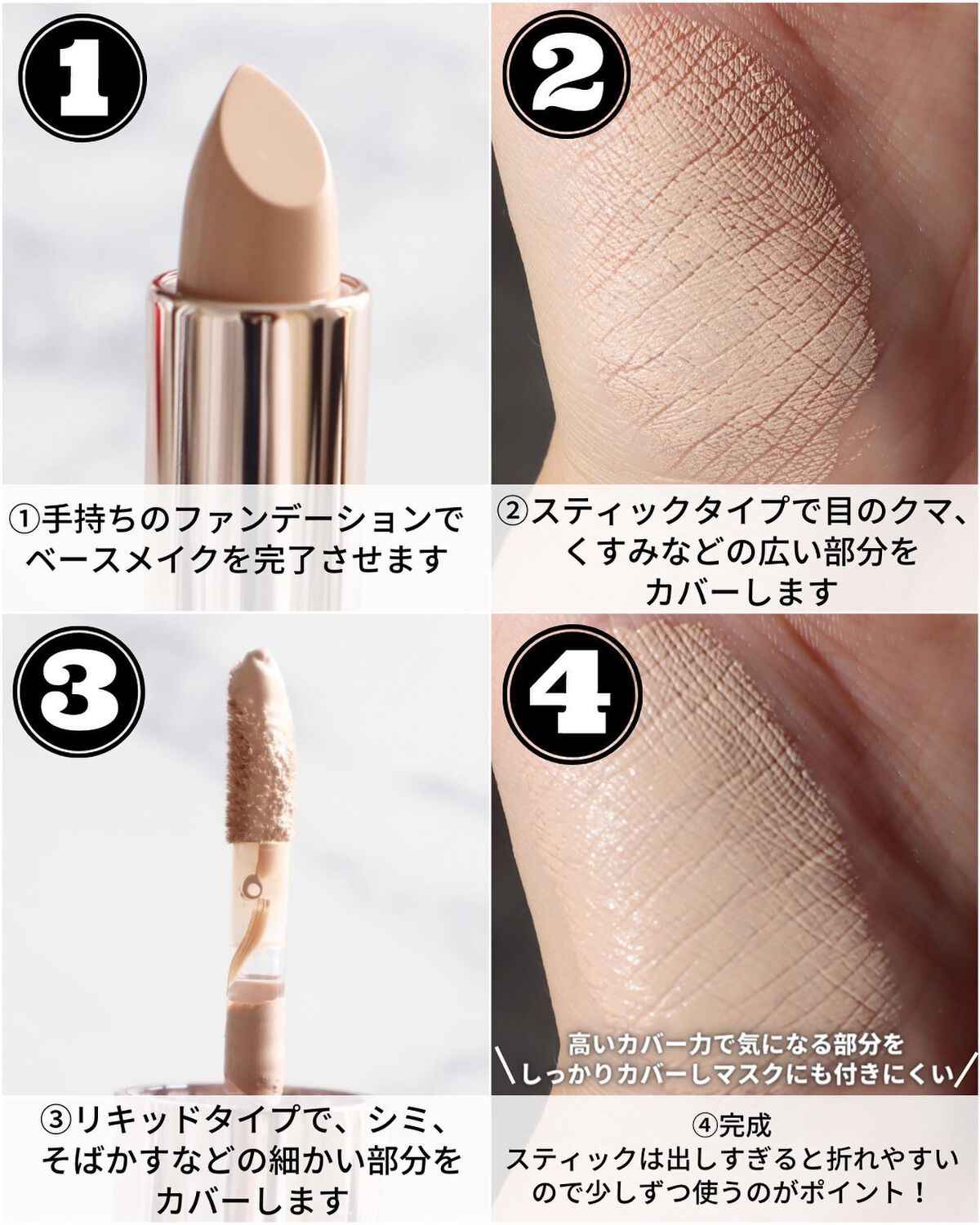 1

①手持ちのファンデーションでベースメイクを完了させます

2

②スティックタイプで目のクマ、くすみなどの広い部分をカバーします

3

③リキッドタイプで、シミ、そばかすなどの細かい部分をカバーします

4

＼高いカバー力で気になる部分をしっかりカバーしマスクにも付きにくい／

④完成
スティックは出しすぎると折れやすいので少しずつ使うのがポイント！